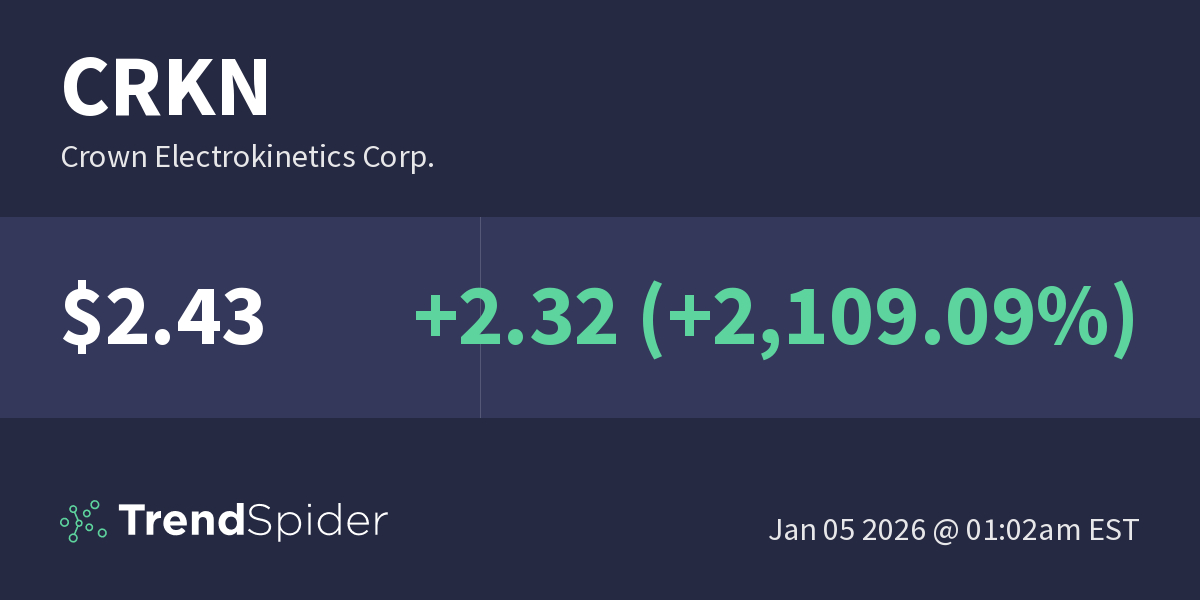 CRKN

Crown Electrokinetics Corp.

$2.43

+2.32 (+2,109.09%)

TrendSpider

Jan 05 2026 @ 01:02am EST