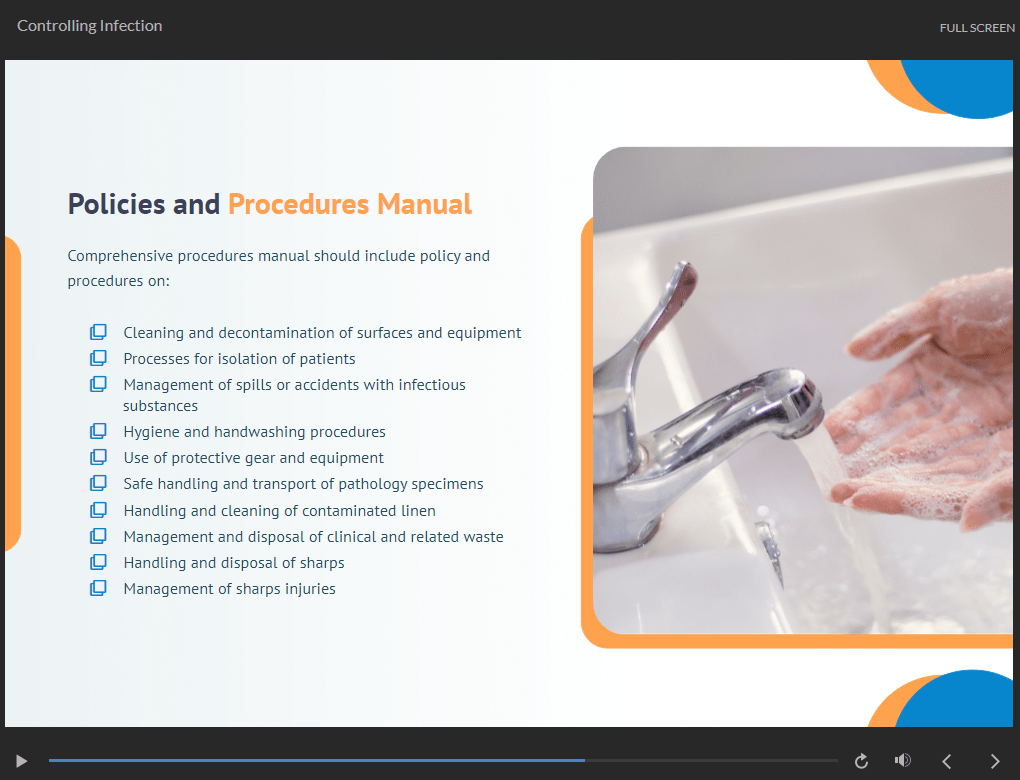 Controlling Infection

FULL SCREEN

Policies and Procedures Manual

Comprehensive procedures manual should include policy and procedures on:

Cleaning and decontamination of surfaces and equipment
Processes for isolation of patients
Management of spills or accidents with infectious substances
Hygiene and handwashing procedures
Use of protective gear and equipment
Safe handling and transport of pathology specimens
Handling and cleaning of contaminated linen
Management and disposal of clinical and related waste
Handling and disposal of sharps
Management of sharps injuries