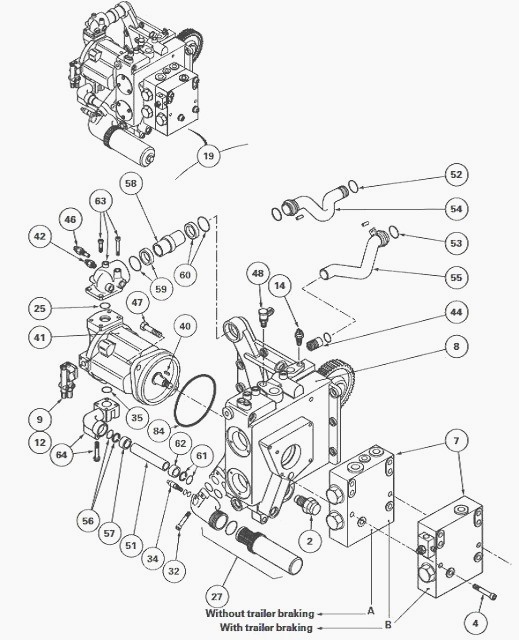 19
52
54
53
55
58
63
46
42
60
59
48
14
44
25
47
40
41
8
9
35
84
12
64
62
61
7
56
57
51
34
32
2
27
4
Without trailer braking
A
With trailer braking
B