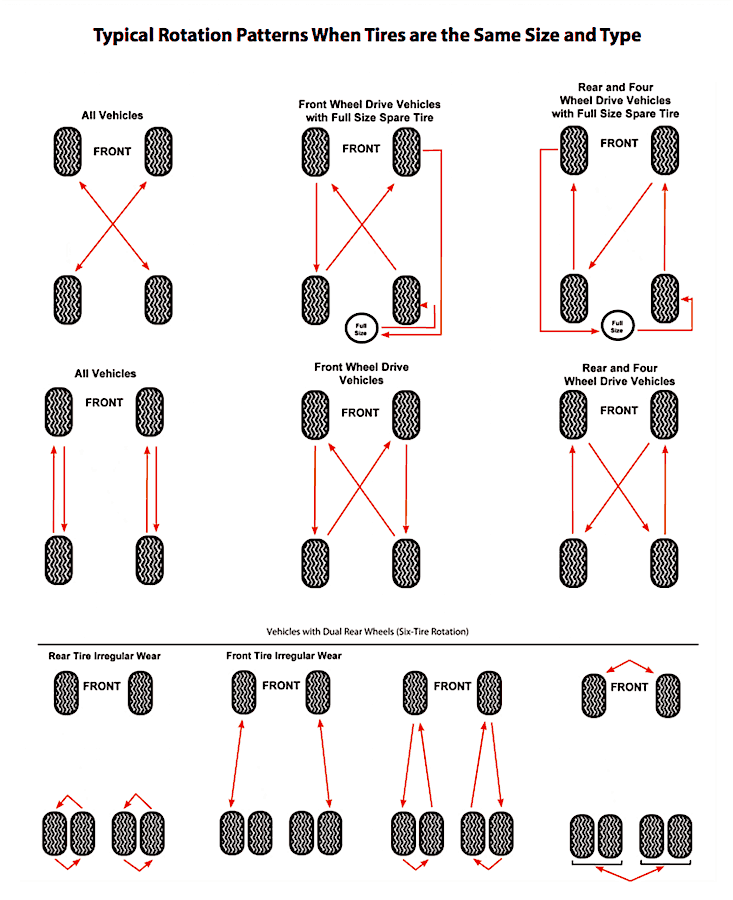 Typical Rotation Patterns When Tires are the Same Size and Type

All Vehicles

FRONT

Front Wheel Drive Vehicles with Full Size Spare Tire

FRONT

Full Size

Rear and Four Wheel Drive Vehicles with Full Size Spare Tire

FRONT

Full Size

All Vehicles

FRONT

Front Wheel Drive Vehicles

FRONT

Rear and Four Wheel Drive Vehicles

FRONT

Vehicles with Dual Rear Wheels (Six-Tire Rotation)

Rear Tire Irregular Wear

FRONT

Front Tire Irregular Wear

FRONT

FRONT

FRONT