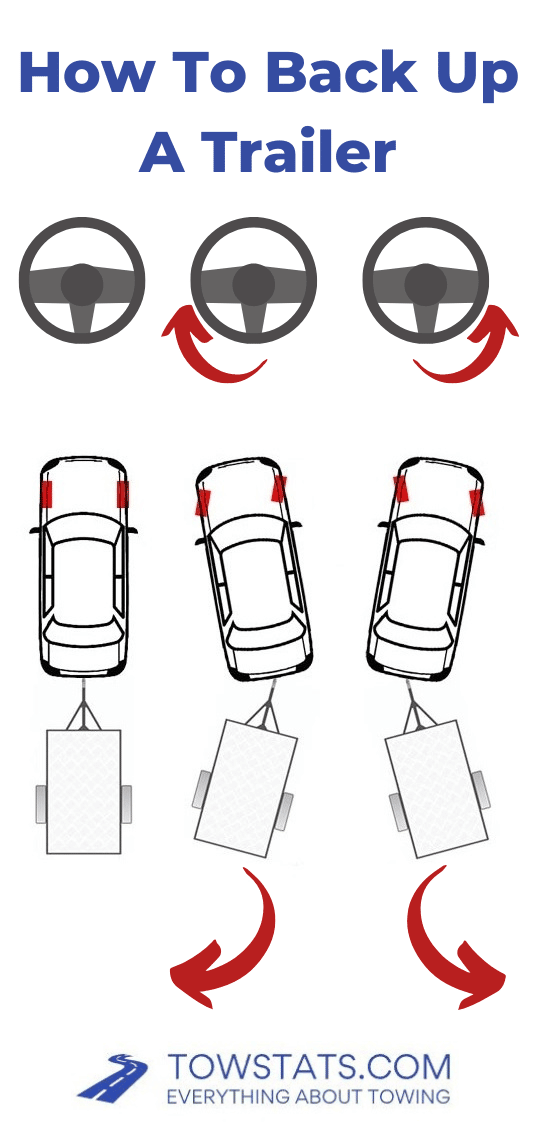 How To Back Up A Trailer

TOWSTATS.COM
EVERYTHING ABOUT TOWING