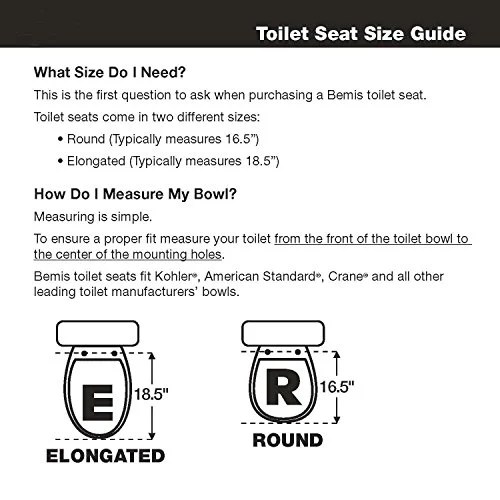 Toilet Seat Size Guide

What Size Do I Need?

This is the first question to ask when purchasing a Bemis toilet seat.

Toilet seats come in two different sizes:

• Round (Typically measures 16.5”)

• Elongated (Typically measures 18.5”)

How Do I Measure My Bowl?

Measuring is simple.

To ensure a proper fit measure your toilet from the front of the toilet bowl to the center of the mounting holes.

Bemis toilet seats fit Kohler®, American Standard®, Crane® and all other leading toilet manufacturers’ bowls.

E

18.5"

ELONGATED

R

16.5"

ROUND