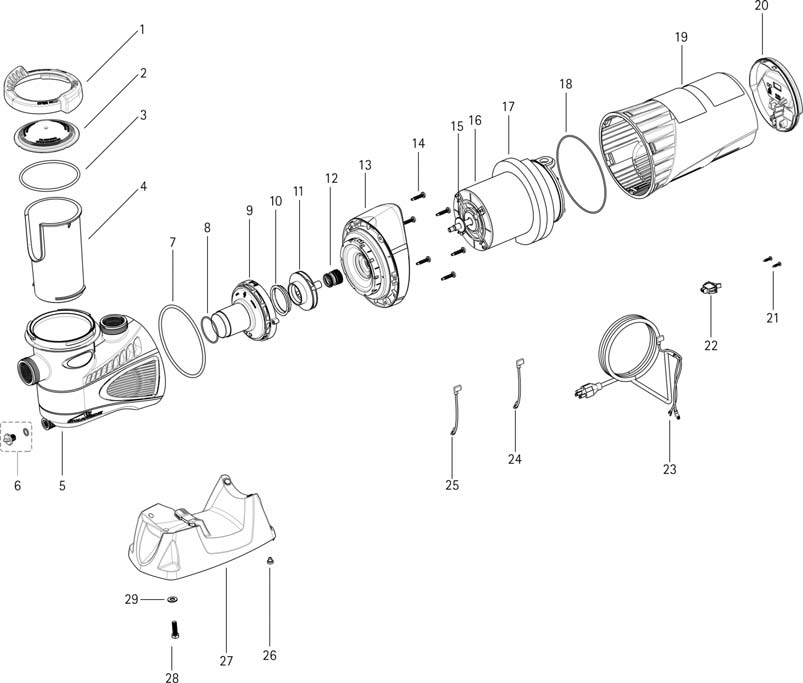 1
2
3
4
5
6
7
8
9
10
11
12
13
14
15
16
17
18
19
20
21
22
23
24
25
26
27
28
29