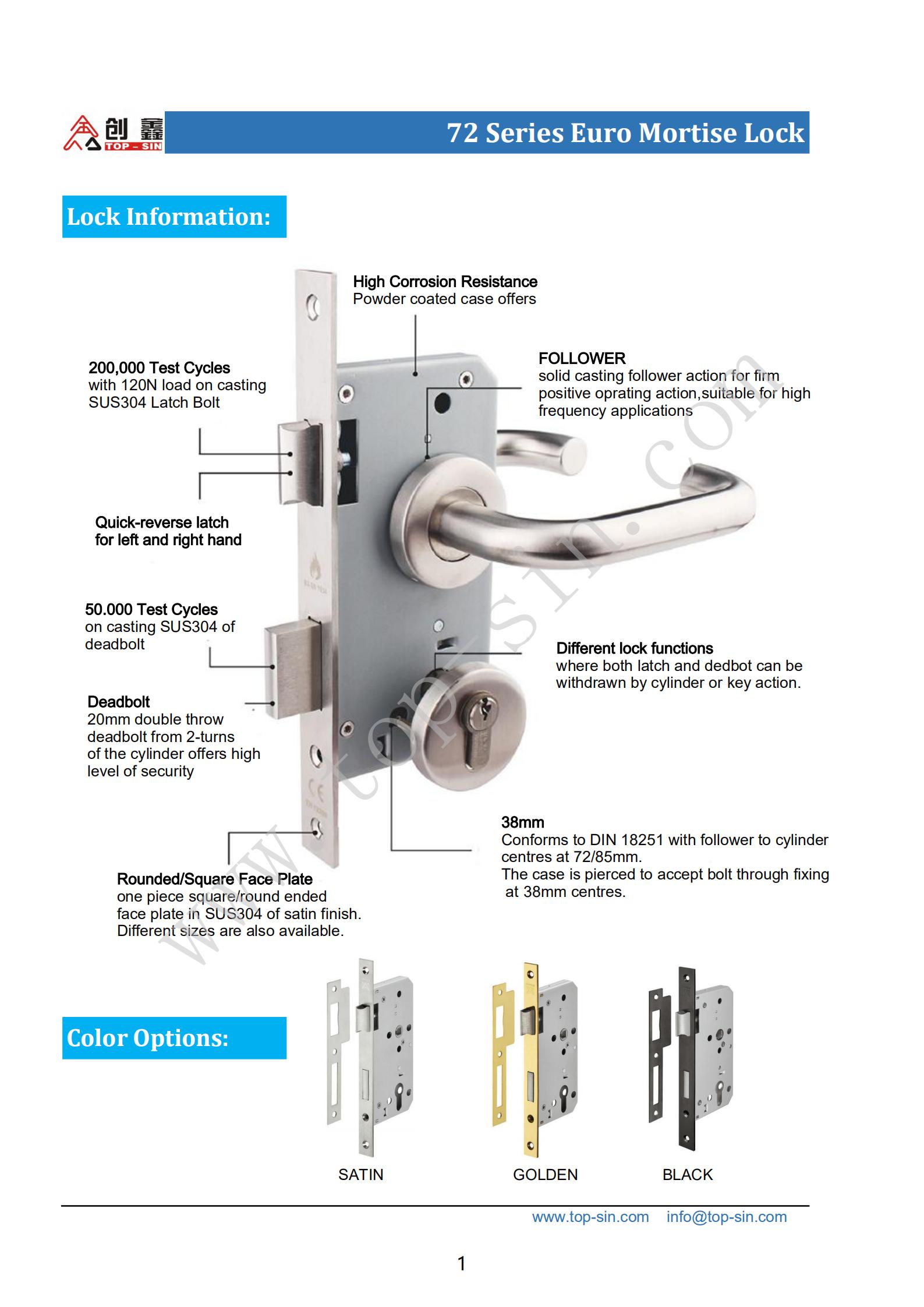 创鑫 TOP - SIN

72 Series Euro Mortise Lock

Lock Information:

High Corrosion Resistance
Powder coated case offers

200,000 Test Cycles
with 120N load on casting SUS304 Latch Bolt

FOLLOWER
solid casting follower action for firm positive oprating action,suitable for high frequency applications

Quick-reverse latch
for left and right hand

50.000 Test Cycles
on casting SUS304 of deadbolt

Different lock functions
where both latch and dedbot can be withdrawn by cylinder or key action.

Deadbolt
20mm double throw deadbolt from 2-turns of the cylinder offers high level of security

38mm
Conforms to DIN 18251 with follower to cylinder centres at 72/85mm.
The case is pierced to accept bolt through fixing at 38mm centres.

Rounded/Square Face Plate
one piece square/round ended face plate in SUS304 of satin finish.
Different sizes are also available.

www.top-sin.com

Color Options:

SATIN

GOLDEN

BLACK

www.top-sin.com info@top-sin.com

1