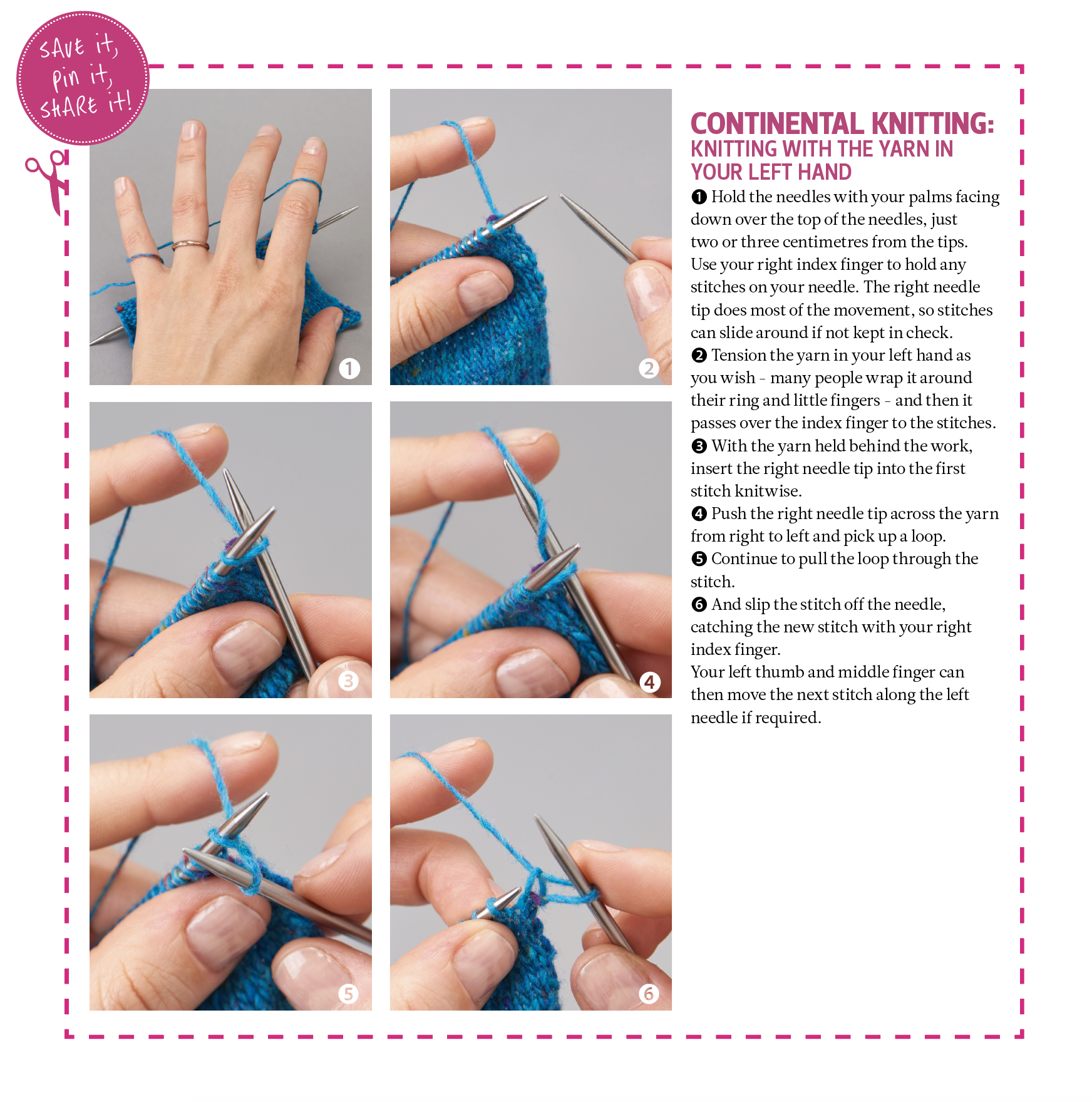 SAVE it, pin it, SHARE it!

1

2

3

4

5

6

CONTINENTAL KNITTING:
KNITTING WITH THE YARN IN YOUR LEFT HAND

❶ Hold the needles with your palms facing down over the top of the needles, just two or three centimetres from the tips. Use your right index finger to hold any stitches on your needle. The right needle tip does most of the movement, so stitches can slide around if not kept in check.
❷ Tension the yarn in your left hand as you wish – many people wrap it around their ring and little fingers – and then it passes over the index finger to the stitches.
❸ With the yarn held behind the work, insert the right needle tip into the first stitch knitwise.
❹ Push the right needle tip across the yarn from right to left and pick up a loop.
❺ Continue to pull the loop through the stitch.
❻ And slip the stitch off the needle, catching the new stitch with your right index finger.
Your left thumb and middle finger can then move the next stitch along the left needle if required.