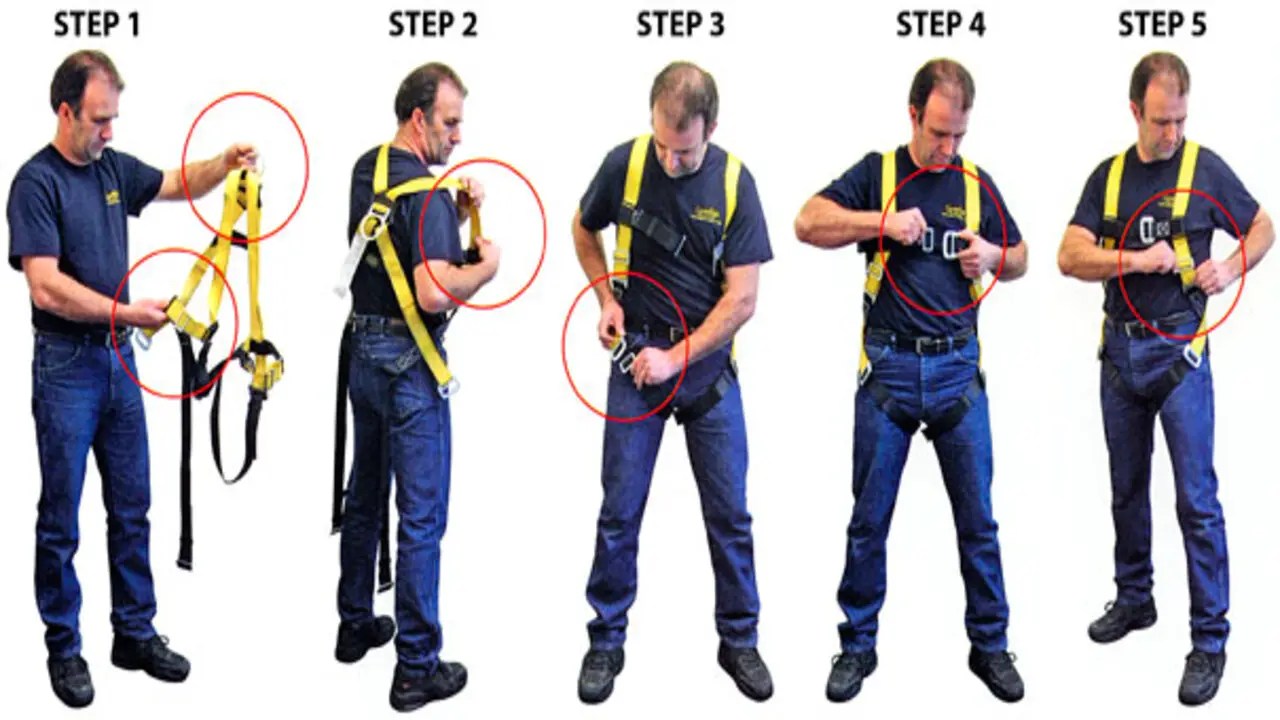 STEP 1

STEP 2

STEP 3

STEP 4

STEP 5