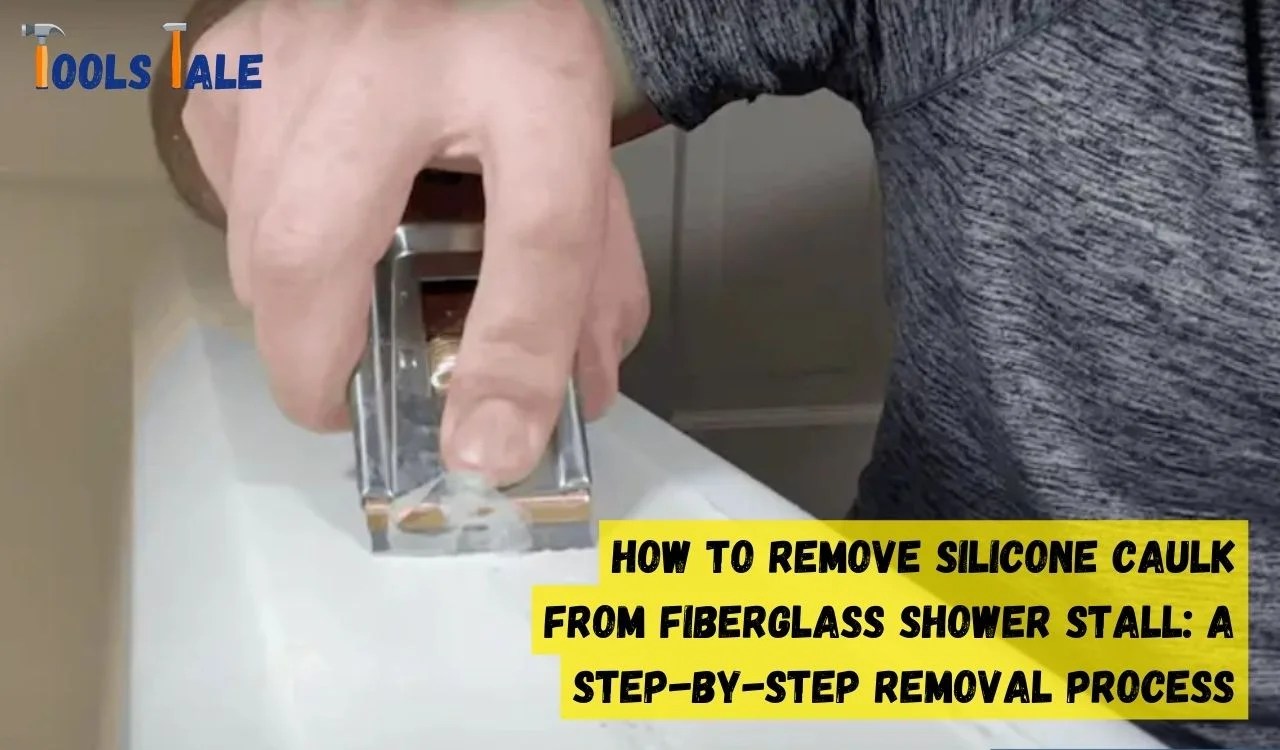 TOOLS TALE

HOW TO REMOVE SILICONE CAULK FROM FIBERGLASS SHOWER STALL: A STEP-BY-STEP REMOVAL PROCESS