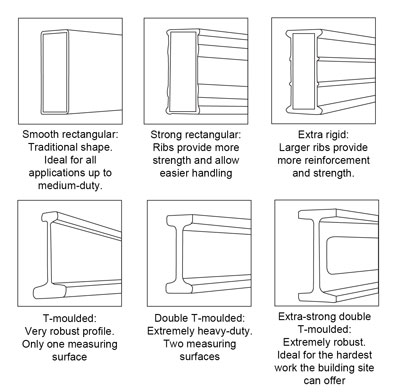 Smooth rectangular:
Traditional shape.
Ideal for all applications up to medium-duty.

Strong rectangular:
Ribs provide more strength and allow easier handling

Extra rigid:
Larger ribs provide more reinforcement and strength.

T-moulded:
Very robust profile.
Only one measuring surface

Double T-moulded:
Extremely heavy-duty.
Two measuring surfaces

Extra-strong double T-moulded:
Extremely robust.
Ideal for the hardest work the building site can offer