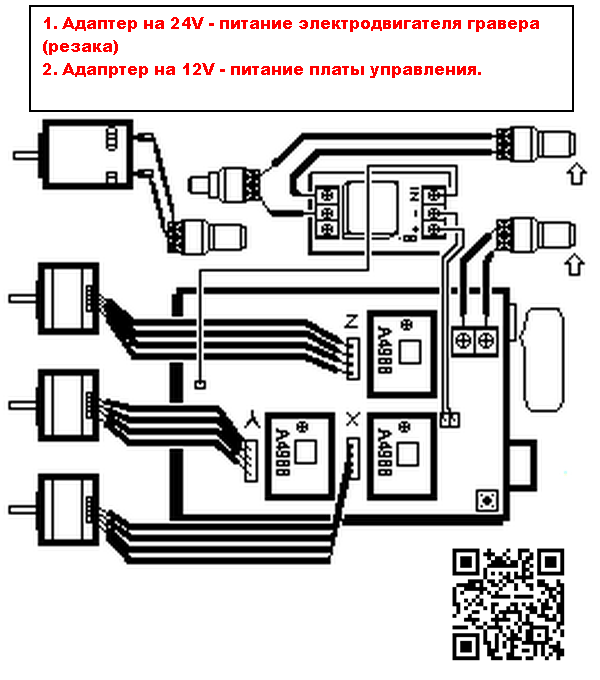 1. Адаптер на 24V - питание электродвигателя гравера (резака)
2. Адапртер на 12V - питание платы управления.

IN
-
+

Z
A4988

Y
A4988

X
A4988