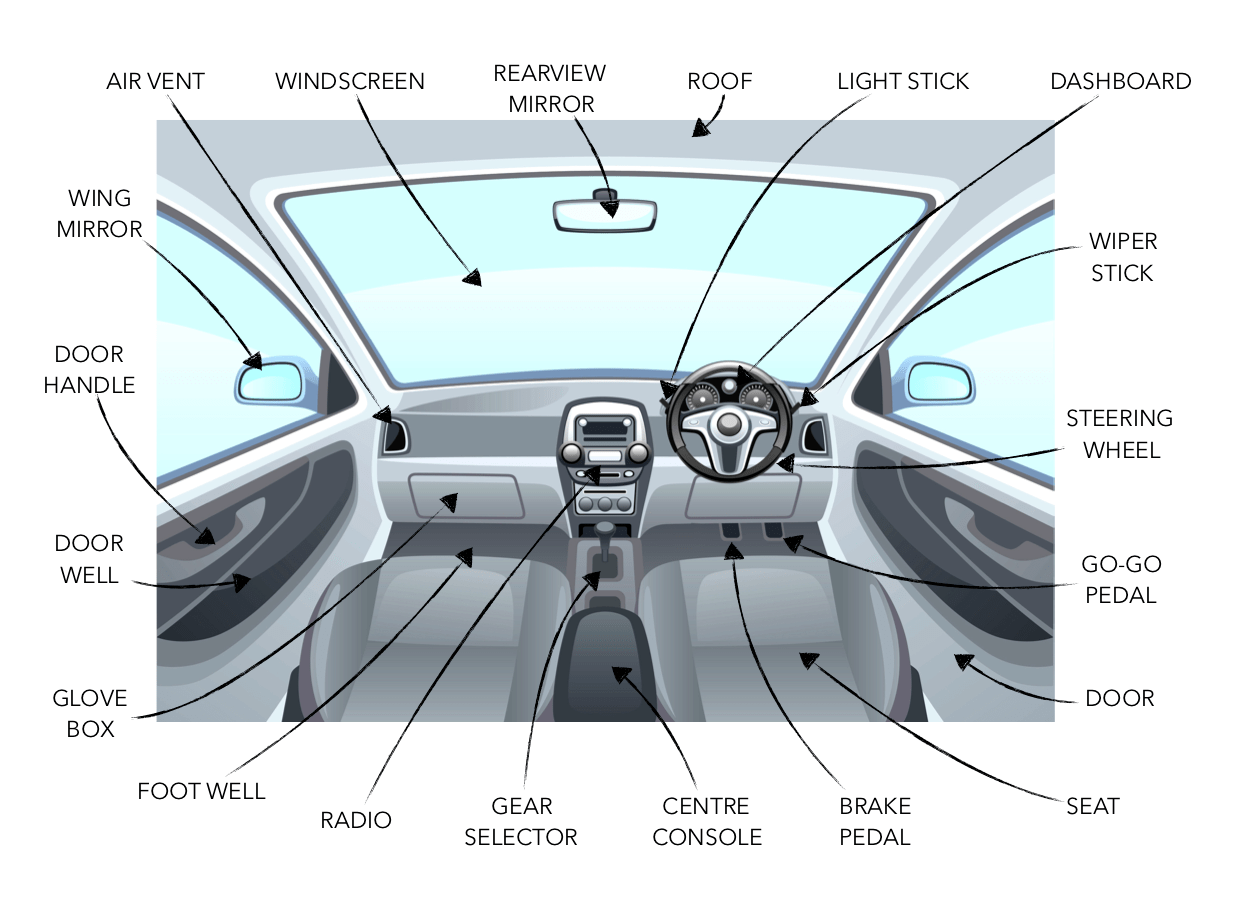 AIR VENT
WINDSCREEN
REARVIEW MIRROR
ROOF
LIGHT STICK
DASHBOARD

WING MIRROR

WIPER STICK

DOOR HANDLE

STEERING WHEEL

DOOR WELL

GO-GO PEDAL

GLOVE BOX

DOOR

FOOT WELL
RADIO
GEAR SELECTOR
CENTRE CONSOLE
BRAKE PEDAL
SEAT