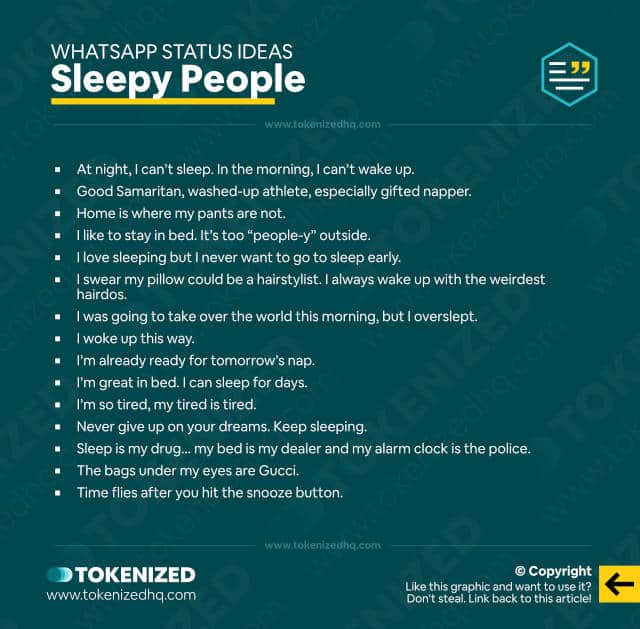 WHATSAPP STATUS IDEAS
Sleepy People

www.tokenizedhq.com

- At night, I can't sleep. In the morning, I can't wake up.
- Good Samaritan, washed-up athlete, especially gifted napper.
- Home is where my pants are not.
- I like to stay in bed. It's too "people-y" outside.
- I love sleeping but I never want to go to sleep early.
- I swear my pillow could be a hairstylist. I always wake up with the weirdest hairdos.
- I was going to take over the world this morning, but I overslept.
- I woke up this way.
- I'm already ready for tomorrow's nap.
- I'm great in bed. I can sleep for days.
- I'm so tired, my tired is tired.
- Never give up on your dreams. Keep sleeping.
- Sleep is my drug... my bed is my dealer and my alarm clock is the police.
- The bags under my eyes are Gucci.
- Time flies after you hit the snooze button.

www.tokenizedhq.com

TOKENIZED
www.tokenizedhq.com

© Copyright
Like this graphic and want to use it?
Don't steal. Link back to this article!