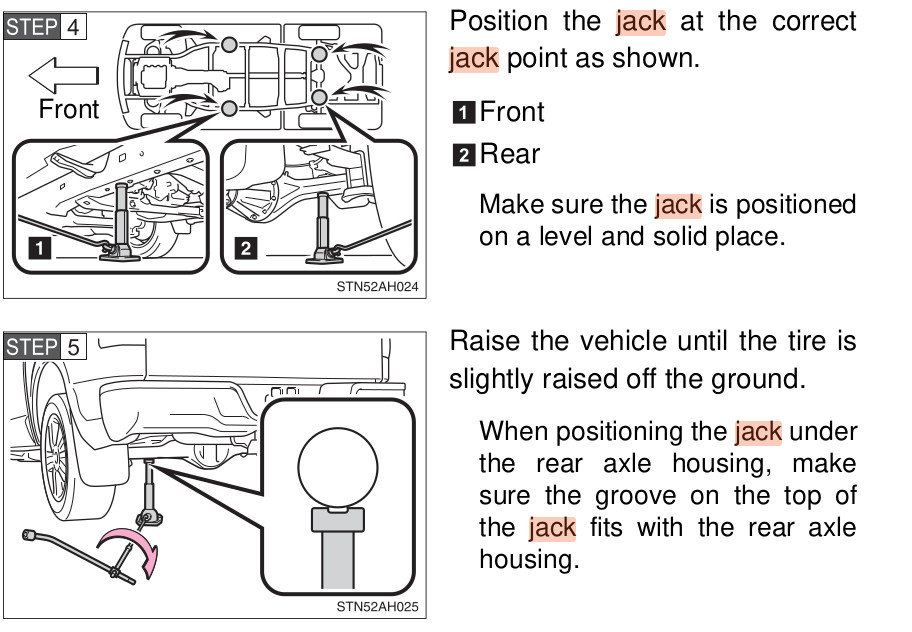 STEP 4

Front

1

2

STN52AH024

Position the jack at the correct jack point as shown.

1 Front

2 Rear

Make sure the jack is positioned on a level and solid place.

STEP 5

STN52AH025

Raise the vehicle until the tire is slightly raised off the ground.

When positioning the jack under the rear axle housing, make sure the groove on the top of the jack fits with the rear axle housing.