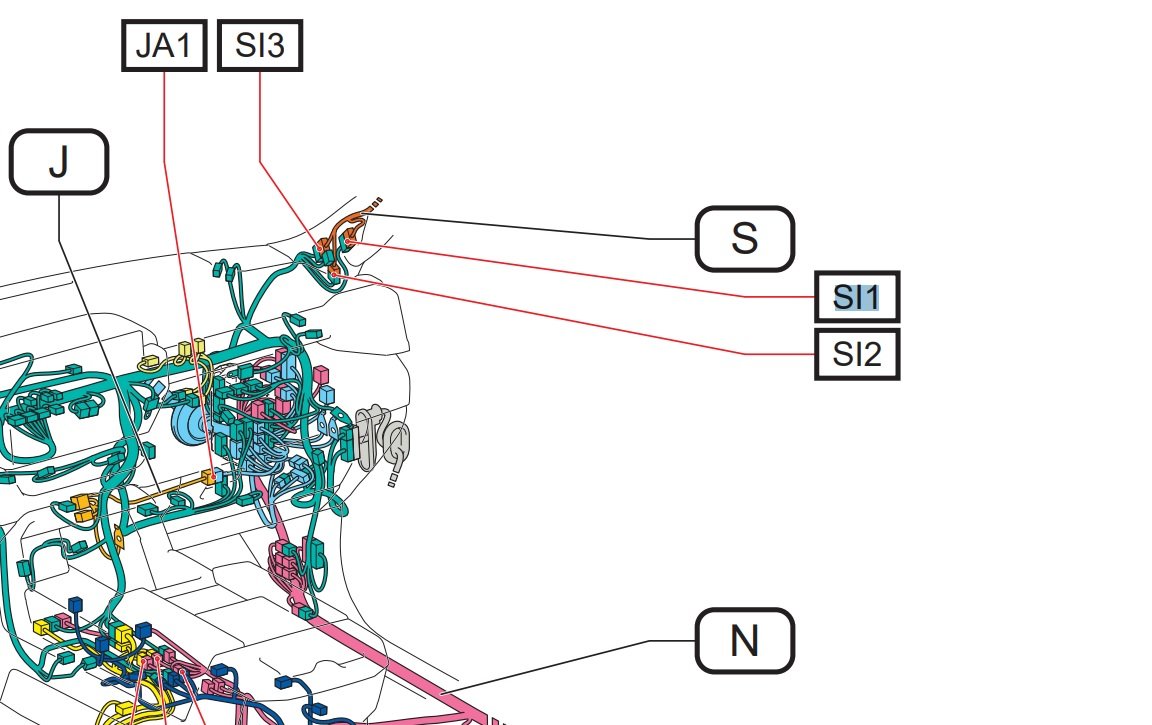 JA1
SI3
J
S
SI1
SI2
N