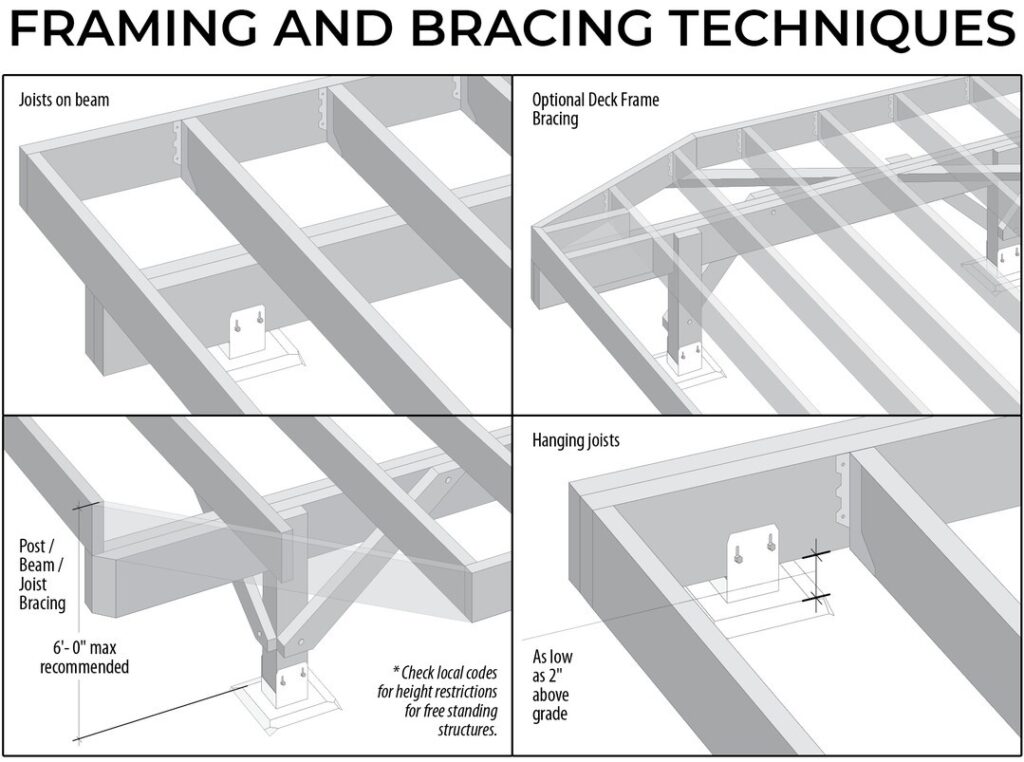 FRAMING AND BRACING TECHNIQUES

Joists on beam

Optional Deck Frame Bracing

Post / Beam / Joist Bracing

6'- 0" max recommended

* Check local codes for height restrictions for free standing structures.

Hanging joists

As low as 2" above grade