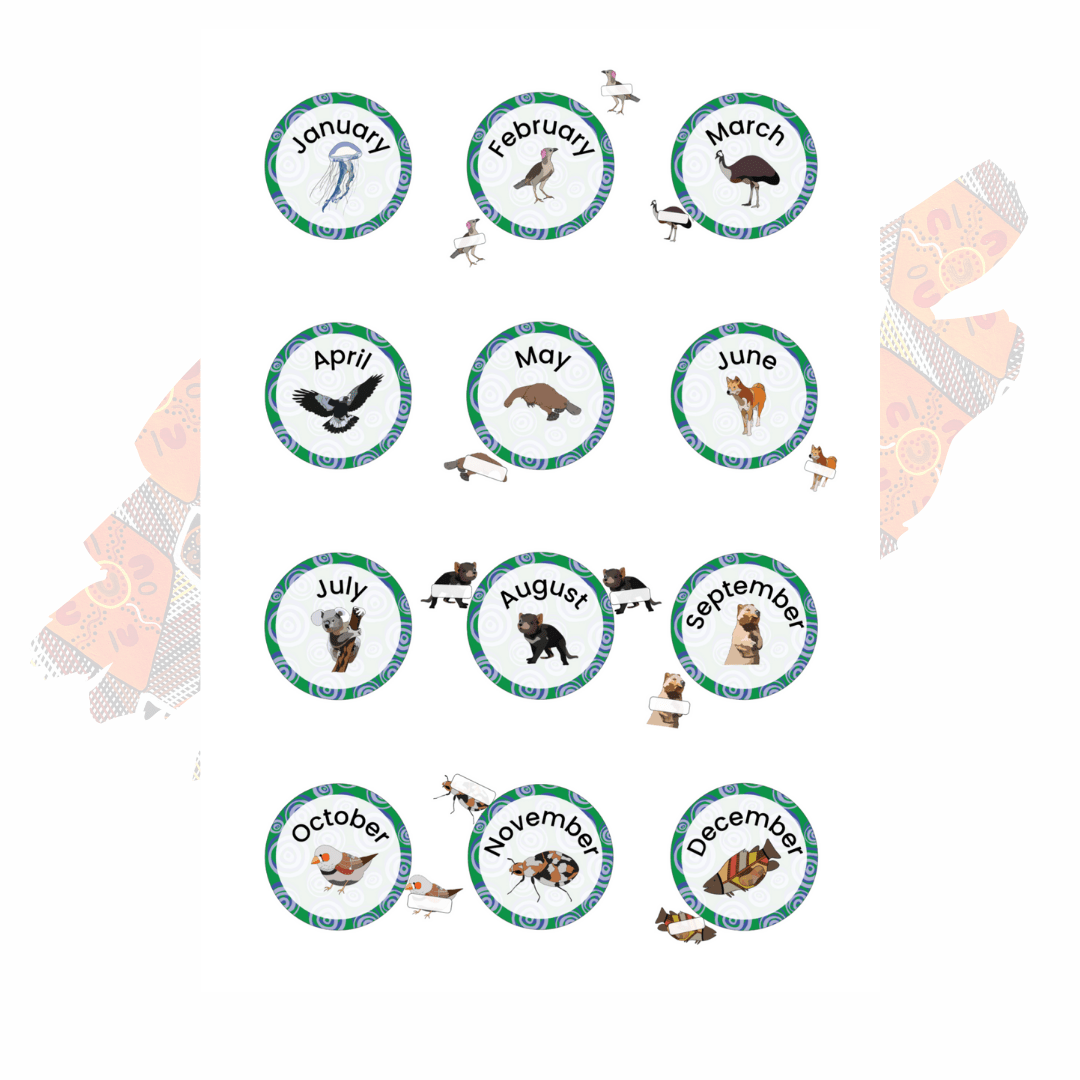 January

February

March

April

May

June

July

August

September

October

November

December