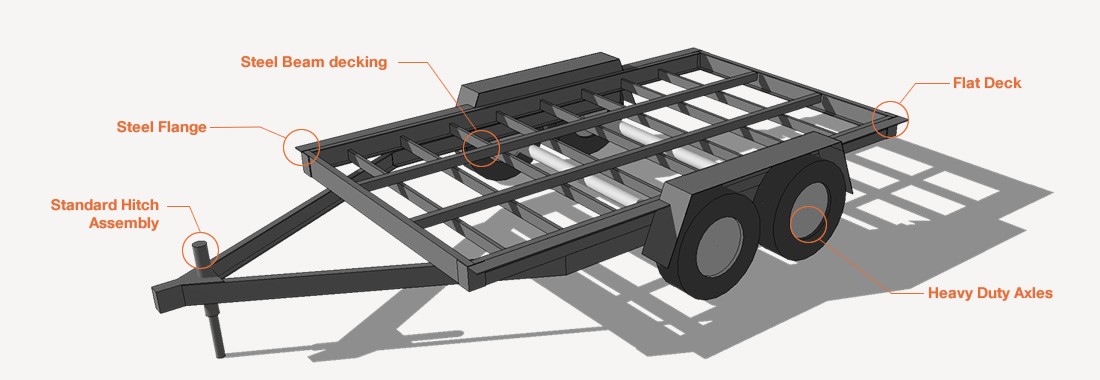 Steel Beam decking

Flat Deck

Steel Flange

Standard Hitch Assembly

Heavy Duty Axles