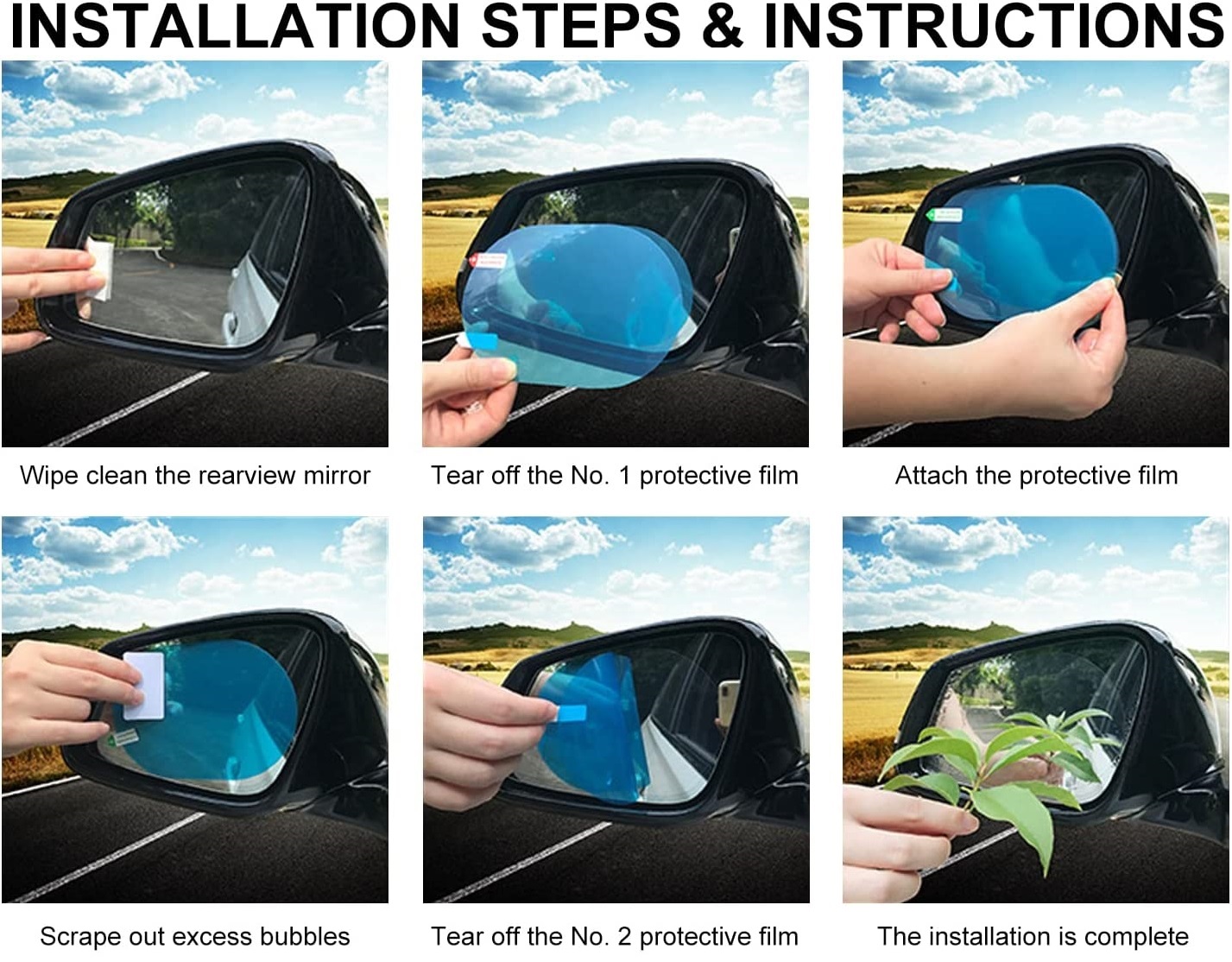 INSTALLATION STEPS & INSTRUCTIONS

Wipe clean the rearview mirror

Tear off the No. 1 protective film

Attach the protective film

Scrape out excess bubbles

Tear off the No. 2 protective film

The installation is complete