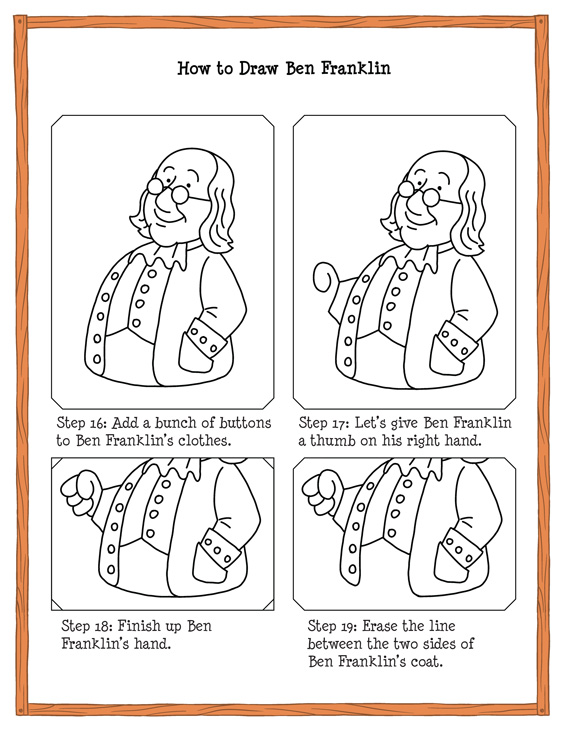 How to Draw Ben Franklin

Step 16: Add a bunch of buttons to Ben Franklin's clothes.

Step 17: Let's give Ben Franklin a thumb on his right hand.

Step 18: Finish up Ben Franklin's hand.

Step 19: Erase the line between the two sides of Ben Franklin's coat.