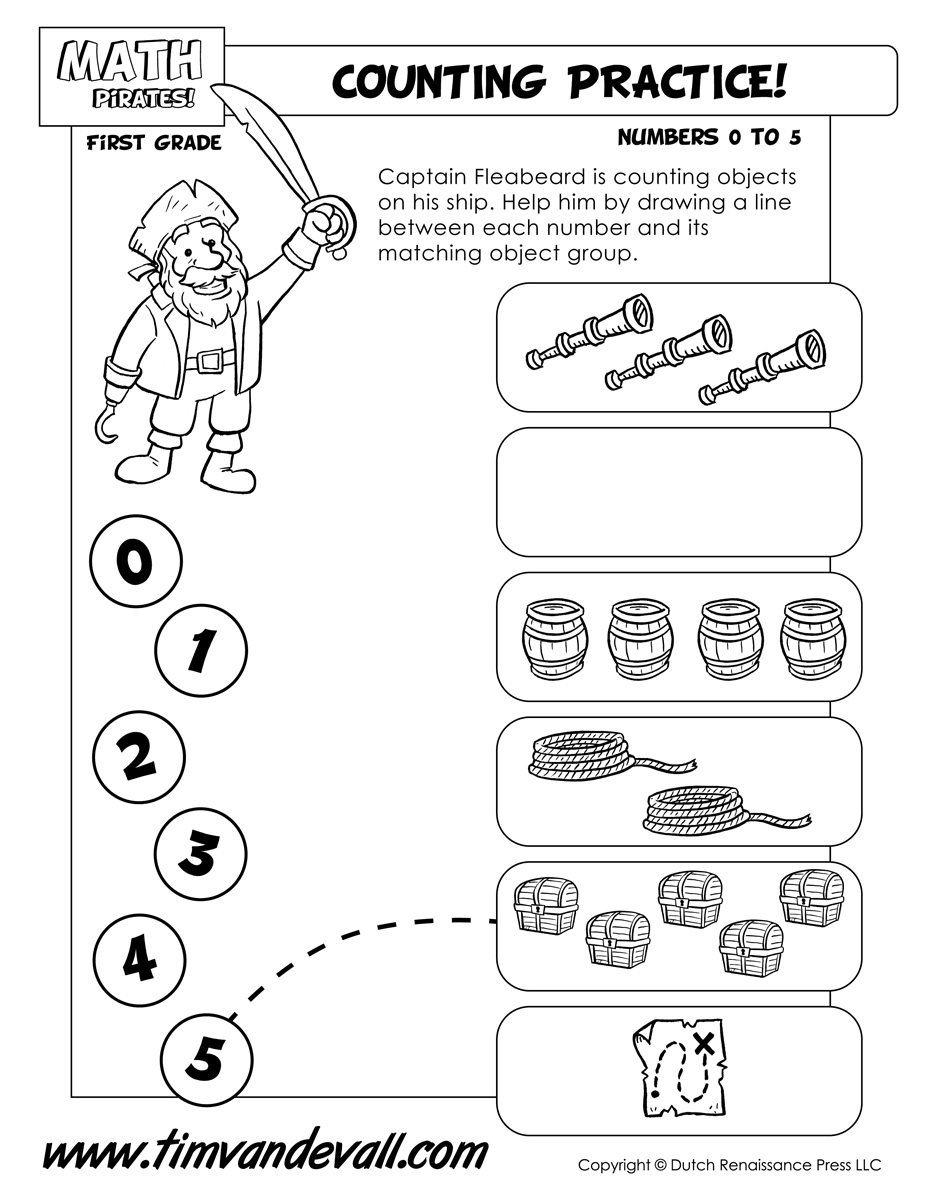 MATH
PIRATES!

COUNTING PRACTICE!

FIRST GRADE

NUMBERS 0 TO 5

Captain Fleabeard is counting objects on his ship. Help him by drawing a line between each number and its matching object group.

0

1

2

3

4

5

www.timvandevall.com

Copyright © Dutch Renaissance Press LLC