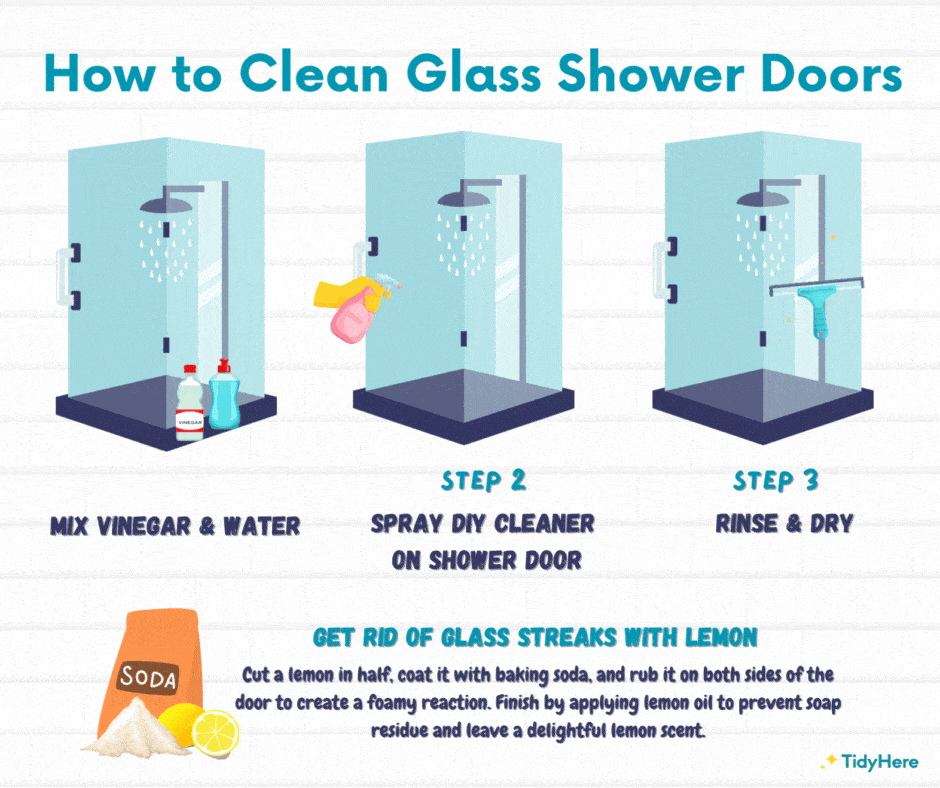 How to Clean Glass Shower Doors

VINEGAR

MIX VINEGAR & WATER

STEP 2

SPRAY DIY CLEANER ON SHOWER DOOR

STEP 3

RINSE & DRY

SODA

GET RID OF GLASS STREAKS WITH LEMON

Cut a lemon in half, coat it with baking soda, and rub it on both sides of the door to create a foamy reaction. Finish by applying lemon oil to prevent soap residue and leave a delightful lemon scent.

TidyHere