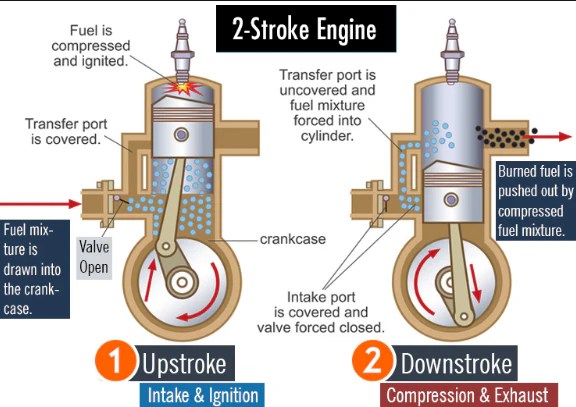 2-Stroke Engine

Fuel is compressed and ignited.

Transfer port is covered.

Fuel mixture is drawn into the crankcase.

Valve Open

crankcase

Transfer port is uncovered and fuel mixture forced into cylinder.

Burned fuel is pushed out by compressed fuel mixture.

Intake port is covered and valve forced closed.

1 Upstroke

Intake & Ignition

2 Downstroke

Compression & Exhaust