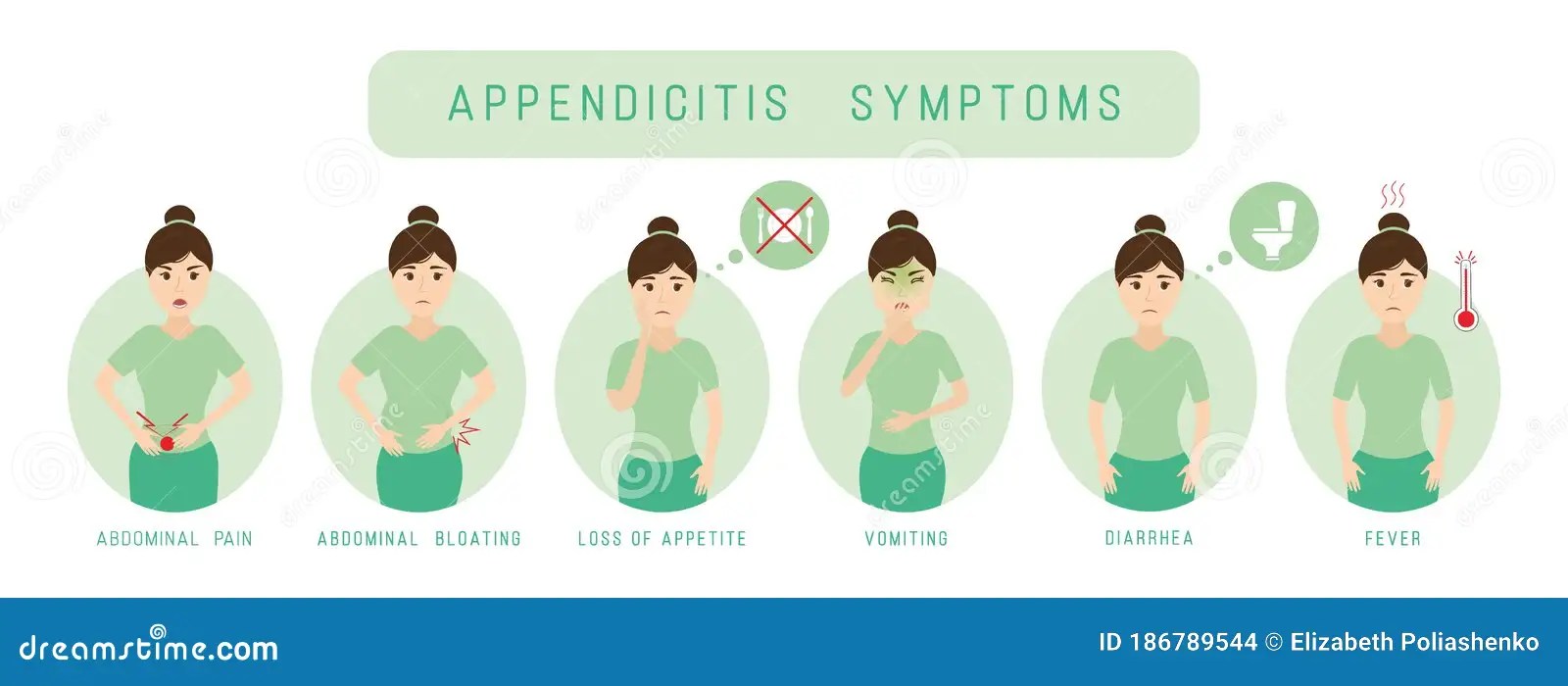 APPENDICITIS SYMPTOMS

ABDOMINAL PAIN

ABDOMINAL BLOATING

LOSS OF APPETITE

VOMITING

DIARRHEA

FEVER

dreamstime.com

ID 186789544 © Elizabeth Poliashenko