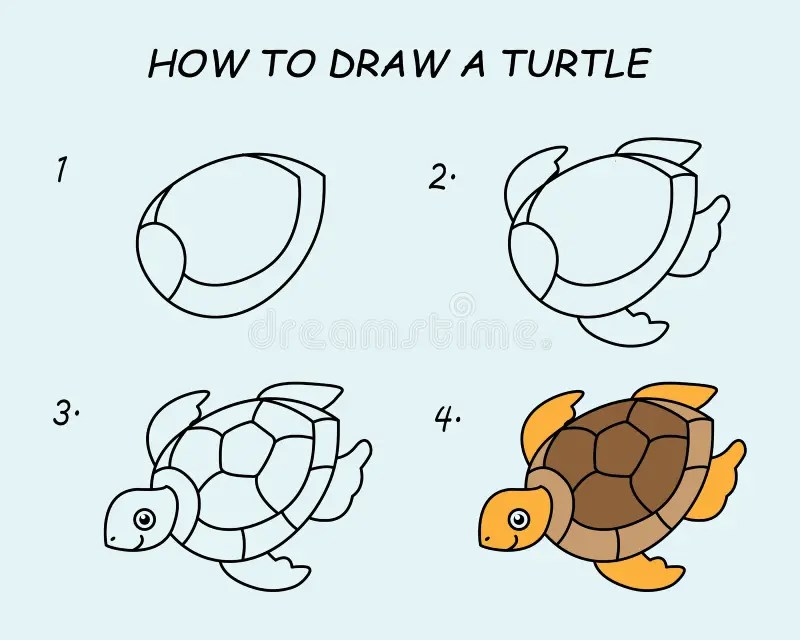 HOW TO DRAW A TURTLE

1

2.

dreamstime

3.

4.