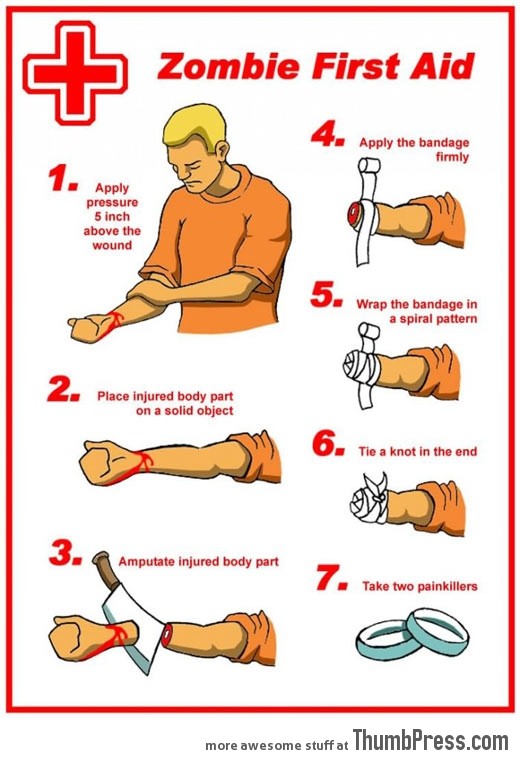 Zombie First Aid

1. Apply pressure 5 inch above the wound

2. Place injured body part on a solid object

3. Amputate injured body part

4. Apply the bandage firmly

5. Wrap the bandage in a spiral pattern

6. Tie a knot in the end

7. Take two painkillers

more awesome stuff at ThumbPress.com