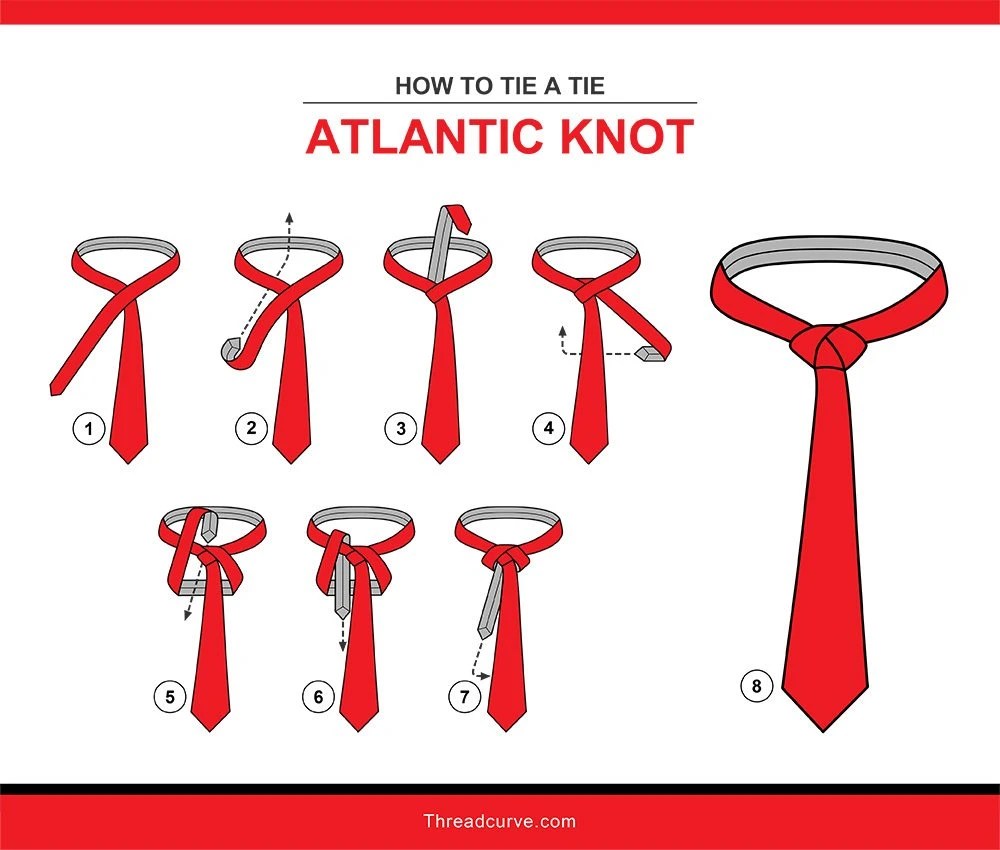 HOW TO TIE A TIE

ATLANTIC KNOT

1

2

3

4

5

6

7

8

Threadcurve.com