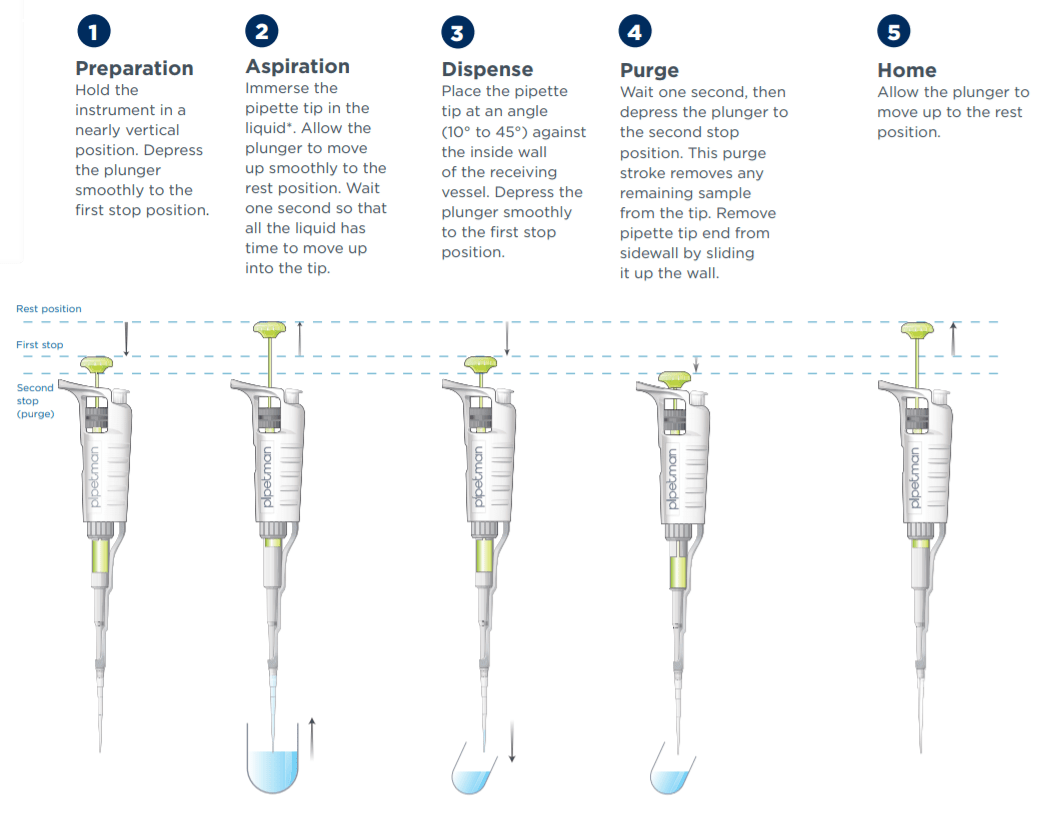 1
Preparation
Hold the instrument in a nearly vertical position. Depress the plunger smoothly to the first stop position.

2
Aspiration
Immerse the pipette tip in the liquid*. Allow the plunger to move up smoothly to the rest position. Wait one second so that all the liquid has time to move up into the tip.

3
Dispense
Place the pipette tip at an angle (10° to 45°) against the inside wall of the receiving vessel. Depress the plunger smoothly to the first stop position.

4
Purge
Wait one second, then depress the plunger to the second stop position. This purge stroke removes any remaining sample from the tip. Remove pipette tip end from sidewall by sliding it up the wall.

5
Home
Allow the plunger to move up to the rest position.

Rest position
First stop
Second stop (purge)

pipetman
pipetman
pipetman
pipetman
pipetman