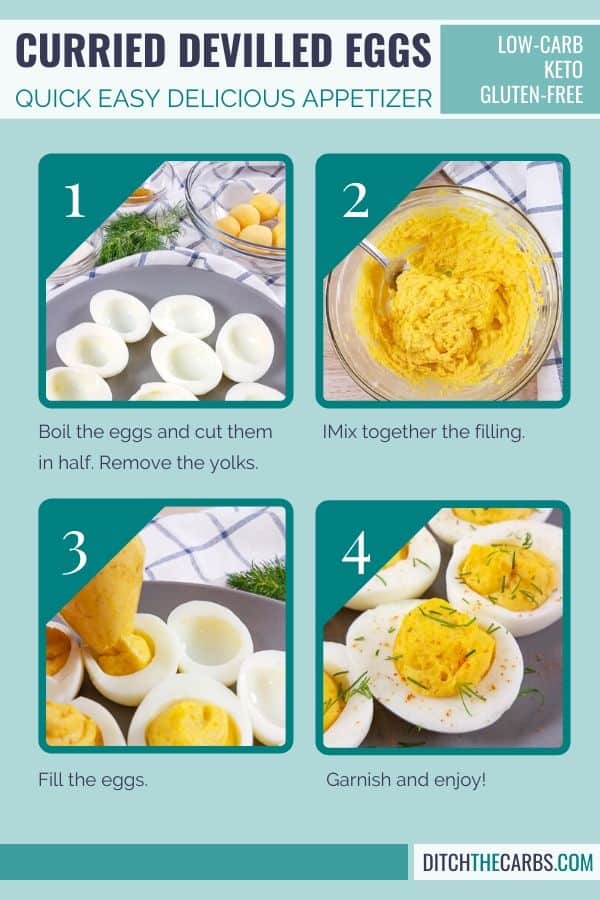 CURRIED DEVILLED EGGS
QUICK EASY DELICIOUS APPETIZER

LOW-CARB
KETO
GLUTEN-FREE

1

Boil the eggs and cut them in half. Remove the yolks.

2

IMix together the filling.

3

Fill the eggs.

4

Garnish and enjoy!

DITCHTHECARBS.COM