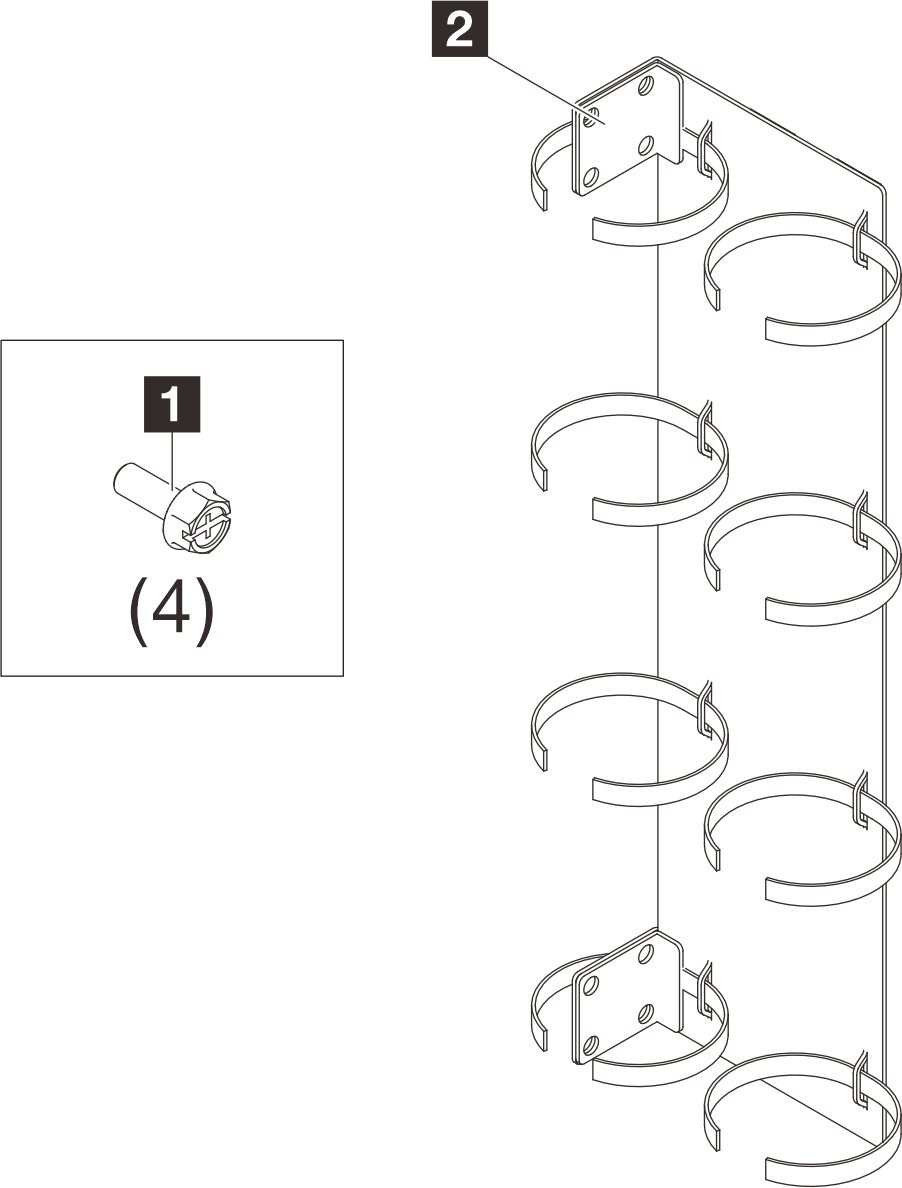 2

1

(4)