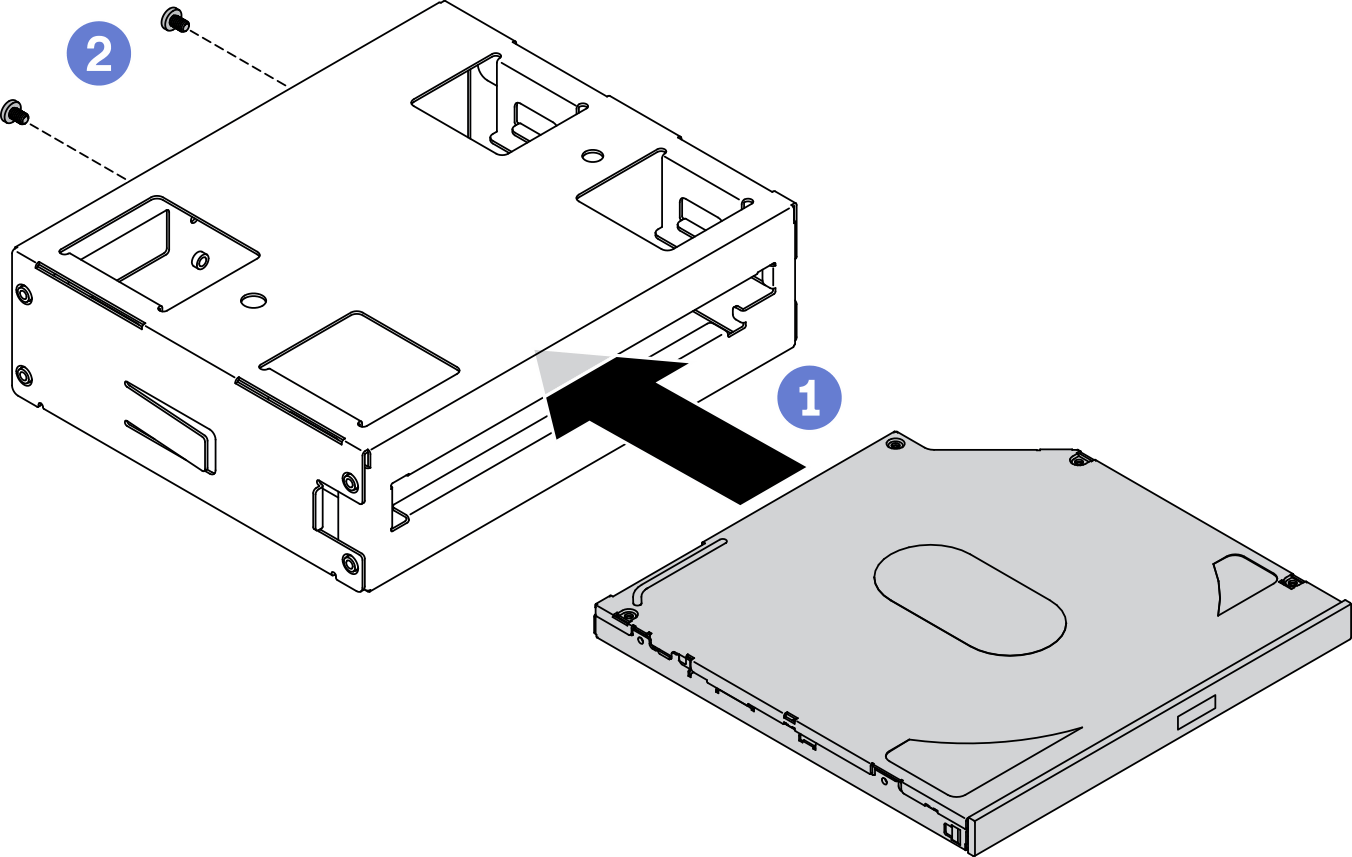 2

1