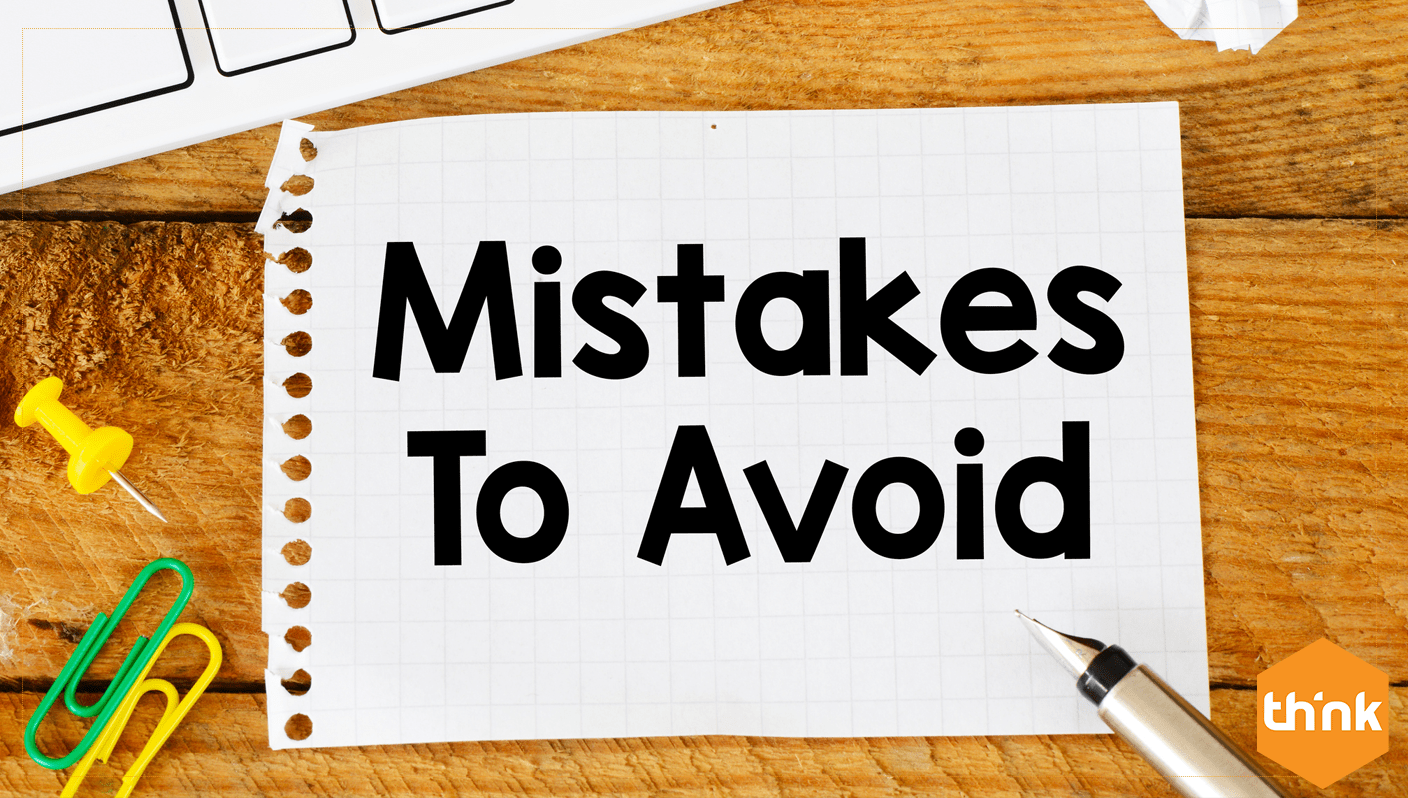 Mistakes To Avoid

think