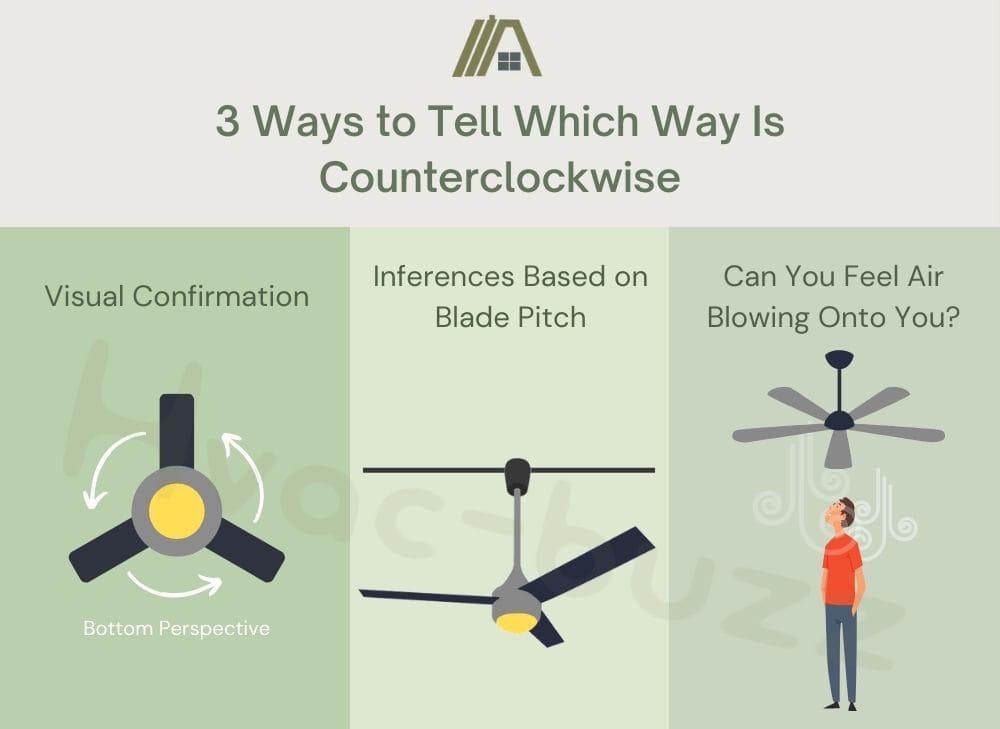 3 Ways to Tell Which Way Is Counterclockwise

Visual Confirmation

Bottom Perspective

Inferences Based on Blade Pitch

Can You Feel Air Blowing Onto You?

hvac-buzz