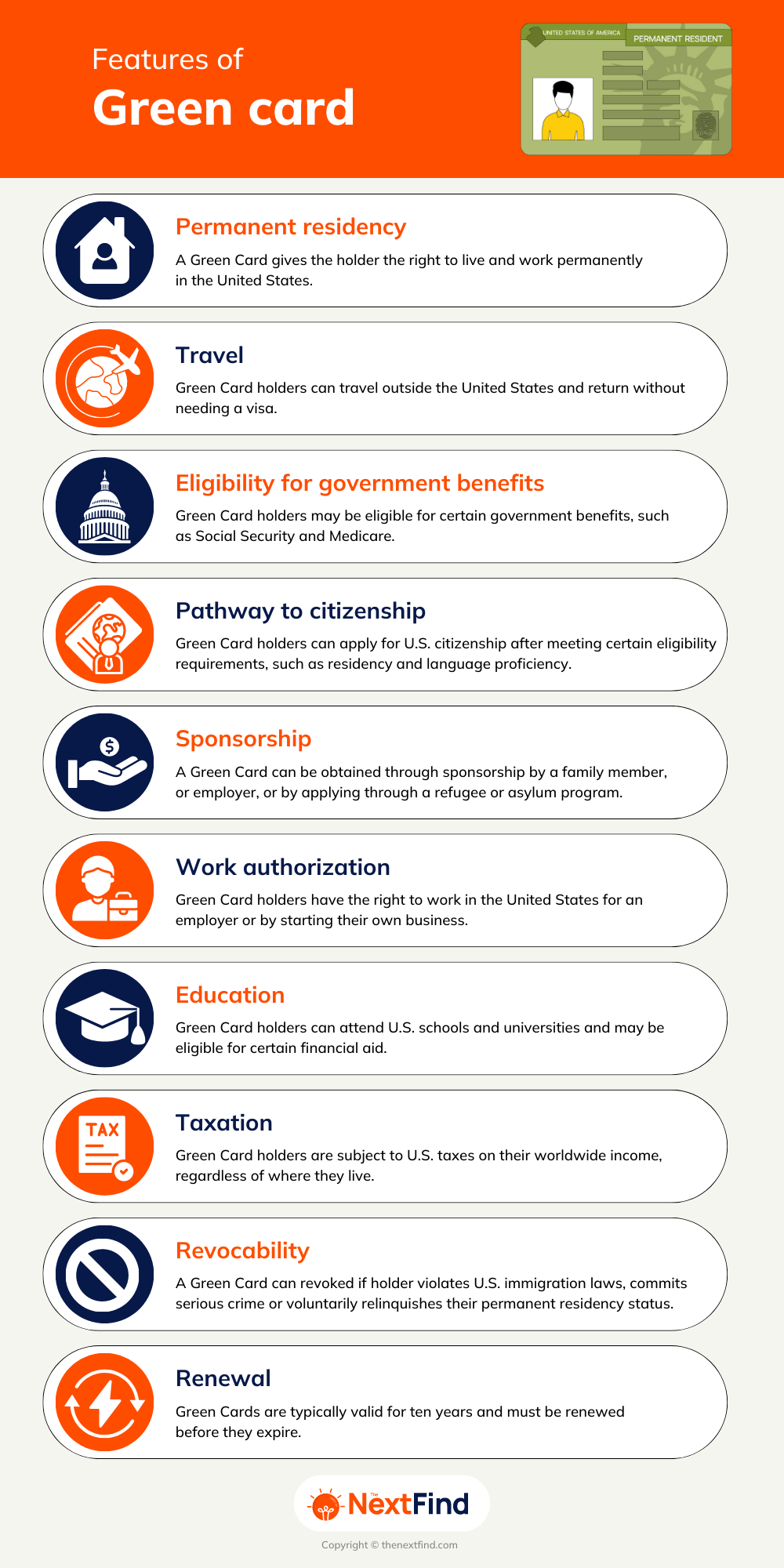 Features of
Green card

UNITED STATES OF AMERICA
PERMANENT RESIDENT

Permanent residency
A Green Card gives the holder the right to live and work permanently in the United States.

Travel
Green Card holders can travel outside the United States and return without needing a visa.

Eligibility for government benefits
Green Card holders may be eligible for certain government benefits, such as Social Security and Medicare.

Pathway to citizenship
Green Card holders can apply for U.S. citizenship after meeting certain eligibility requirements, such as residency and language proficiency.

Sponsorship
A Green Card can be obtained through sponsorship by a family member, or employer, or by applying through a refugee or asylum program.

Work authorization
Green Card holders have the right to work in the United States for an employer or by starting their own business.

Education
Green Card holders can attend U.S. schools and universities and may be eligible for certain financial aid.

TAX
Taxation
Green Card holders are subject to U.S. taxes on their worldwide income, regardless of where they live.

Revocability
A Green Card can revoked if holder violates U.S. immigration laws, commits serious crime or voluntarily relinquishes their permanent residency status.

Renewal
Green Cards are typically valid for ten years and must be renewed before they expire.

The NextFind

Copyright © thenextfind.com