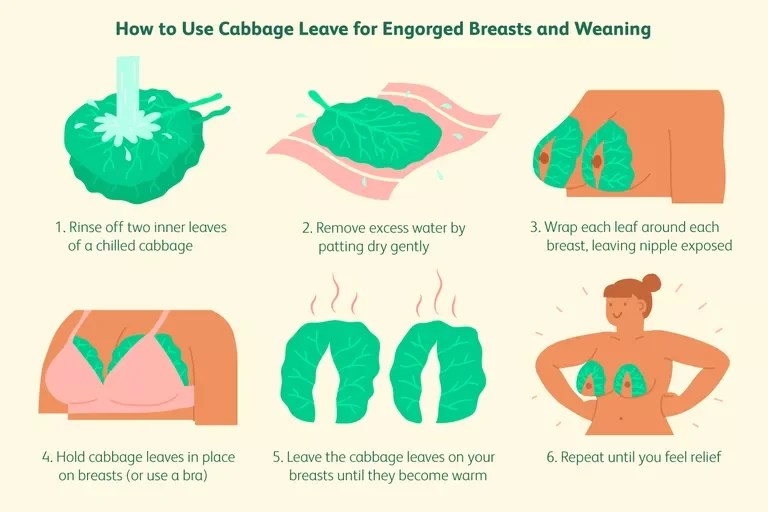 How to Use Cabbage Leave for Engorged Breasts and Weaning

1. Rinse off two inner leaves of a chilled cabbage

2. Remove excess water by patting dry gently

3. Wrap each leaf around each breast, leaving nipple exposed

4. Hold cabbage leaves in place on breasts (or use a bra)

5. Leave the cabbage leaves on your breasts until they become warm

6. Repeat until you feel relief