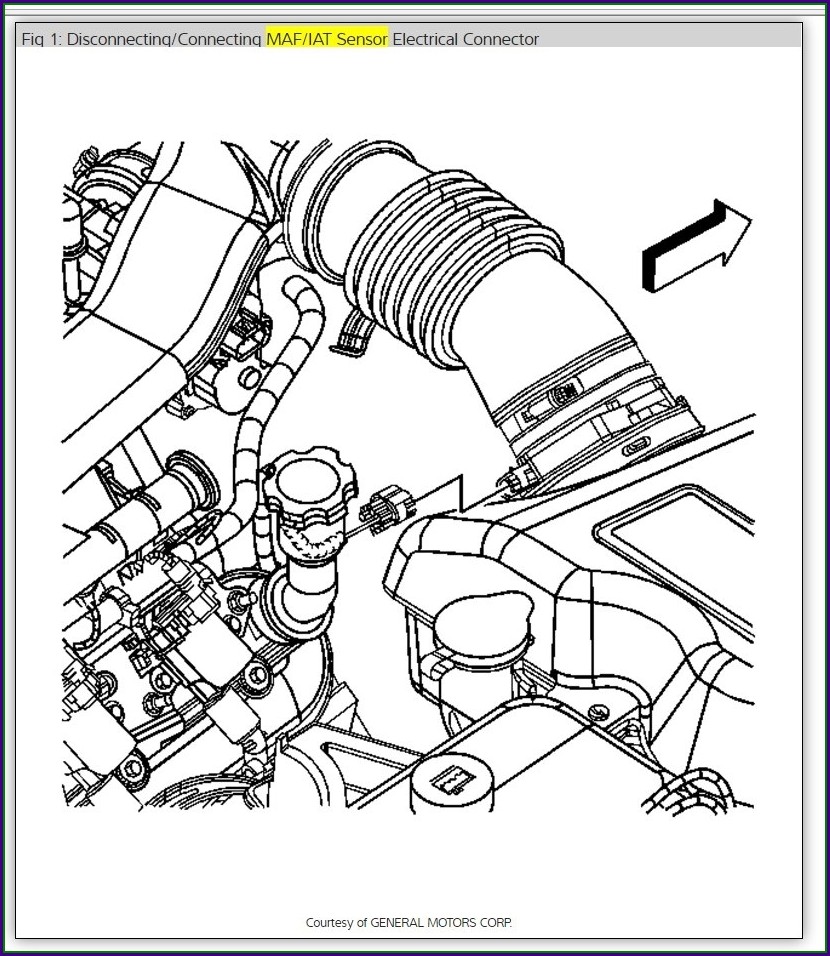 Fig 1: Disconnecting/Connecting MAF/IAT Sensor Electrical Connector

Courtesy of GENERAL MOTORS CORP.