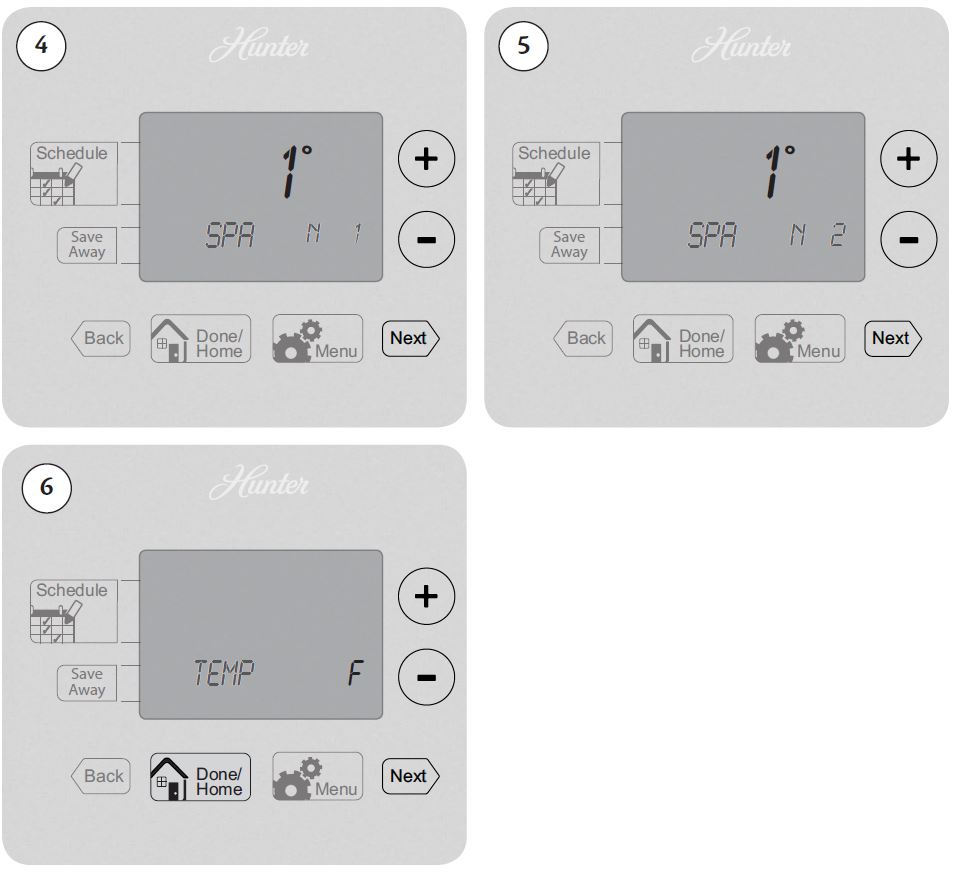 4

Hunter

Schedule

Save Away

1°

SPA N 1

+

-

Back

Done/ Home

Menu

Next

5

Hunter

Schedule

Save Away

1°

SPA N 2

+

-

Back

Done/ Home

Menu

Next

6

Hunter

Schedule

Save Away

TEMP F

+

-

Back

Done/ Home

Menu

Next