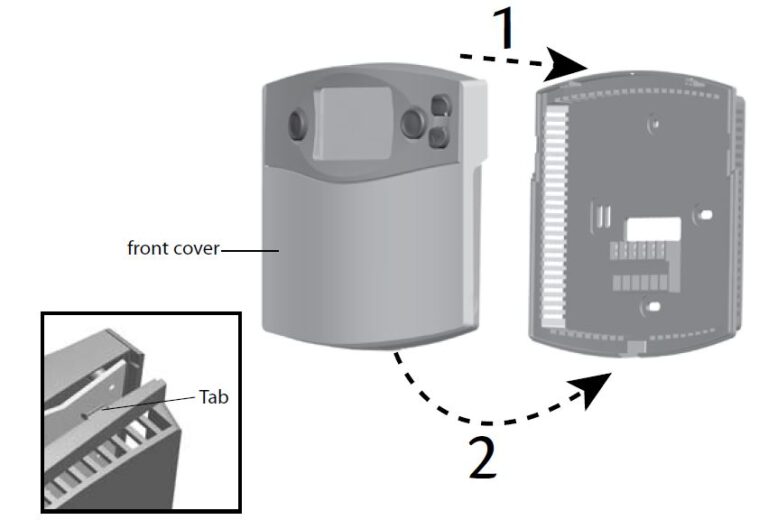 1

front cover

Tab

2