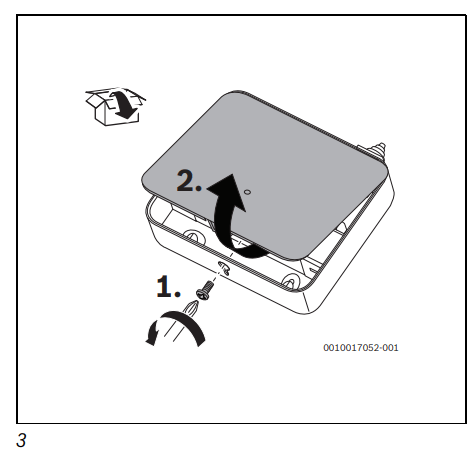 2.

1.

0010017052-001

3