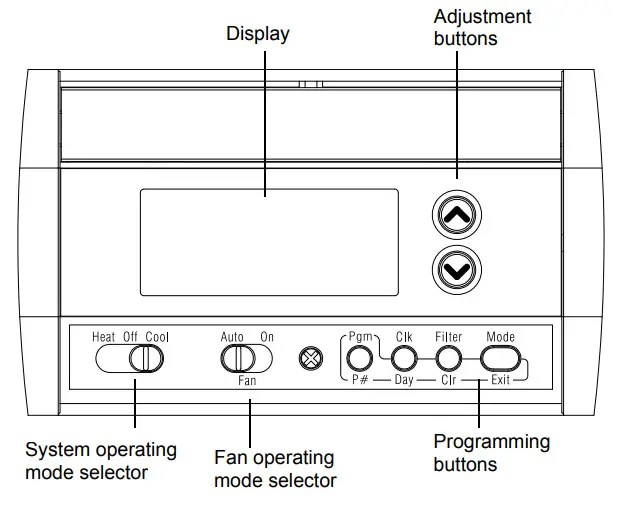 Display

Adjustment buttons

Heat Off Cool

Auto On

Fan

Pgm Clk Filter Mode

P# Day Clr Exit

System operating mode selector

Fan operating mode selector

Programming buttons