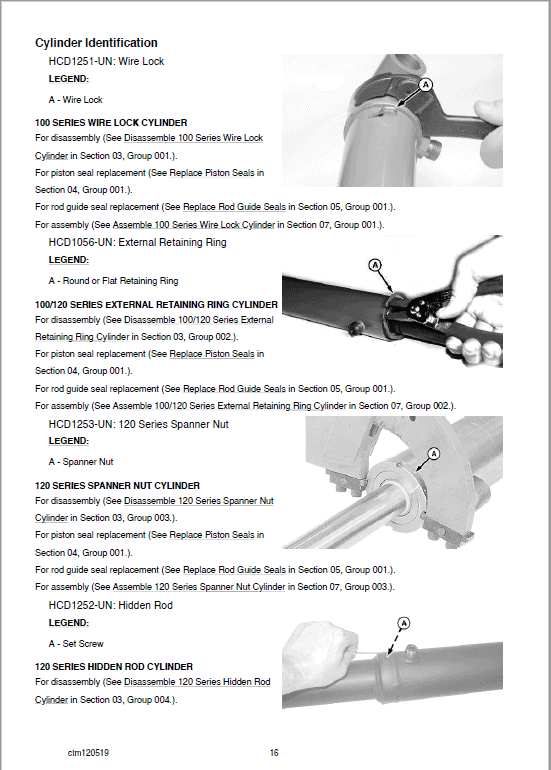 Cylinder Identification

HCD1251-UN: Wire Lock

LEGEND:

A - Wire Lock

A

100 SERIES WIRE LOCK CYLINDER

For disassembly (See Disassemble 100 Series Wire Lock Cylinder in Section 03, Group 001.).

For piston seal replacement (See Replace Piston Seals in Section 04, Group 001.).

For rod guide seal replacement (See Replace Rod Guide Seals in Section 05, Group 001.).

For assembly (See Assemble 100 Series Wire Lock Cylinder in Section 07, Group 001.).

HCD1056-UN: External Retaining Ring

LEGEND:

A - Round or Flat Retaining Ring

A

100/120 SERIES EXTERNAL RETAINING RING CYLINDER

For disassembly (See Disassemble 100/120 Series External Retaining Ring Cylinder in Section 03, Group 002.).

For piston seal replacement (See Replace Piston Seals in Section 04, Group 001.).

For rod guide seal replacement (See Replace Rod Guide Seals in Section 05, Group 001.).

For assembly (See Assemble 100/120 Series External Retaining Ring Cylinder in Section 07, Group 002.).

HCD1253-UN: 120 Series Spanner Nut

LEGEND:

A - Spanner Nut

A

120 SERIES SPANNER NUT CYLINDER

For disassembly (See Disassemble 120 Series Spanner Nut Cylinder in Section 03, Group 003.).

For piston seal replacement (See Replace Piston Seals in Section 04, Group 001.).

For rod guide seal replacement (See Replace Rod Guide Seals in Section 05, Group 001.).

For assembly (See Assemble 120 Series Spanner Nut Cylinder in Section 07, Group 003.).

HCD1252-UN: Hidden Rod

LEGEND:

A - Set Screw

A

120 SERIES HIDDEN ROD CYLINDER

For disassembly (See Disassemble 120 Series Hidden Rod Cylinder in Section 03, Group 004.).

ctm120519 16