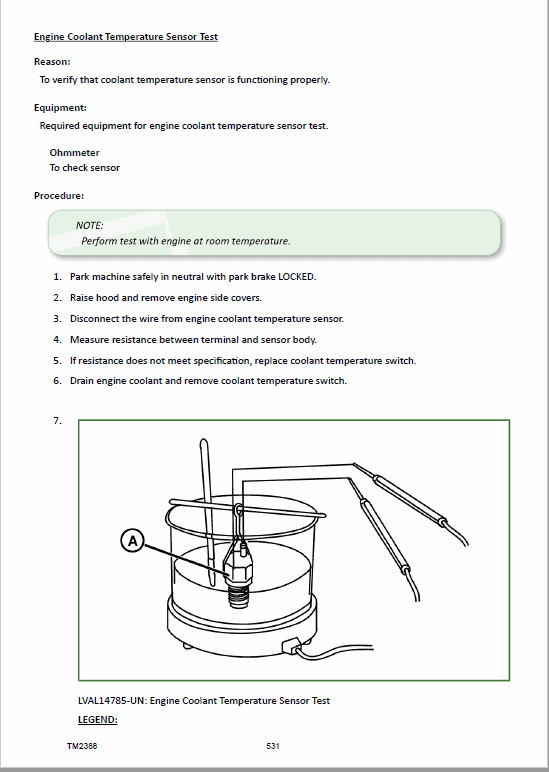 Engine Coolant Temperature Sensor Test

Reason:

To verify that coolant temperature sensor is functioning properly.

Equipment:

Required equipment for engine coolant temperature sensor test.

Ohmmeter
To check sensor

Procedure:

NOTE:
Perform test with engine at room temperature.

1. Park machine safely in neutral with park brake LOCKED.
2. Raise hood and remove engine side covers.
3. Disconnect the wire from engine coolant temperature sensor.
4. Measure resistance between terminal and sensor body.
5. If resistance does not meet specification, replace coolant temperature switch.
6. Drain engine coolant and remove coolant temperature switch.

7.

A

LVAL14785-UN: Engine Coolant Temperature Sensor Test

LEGEND:

TM2388

531