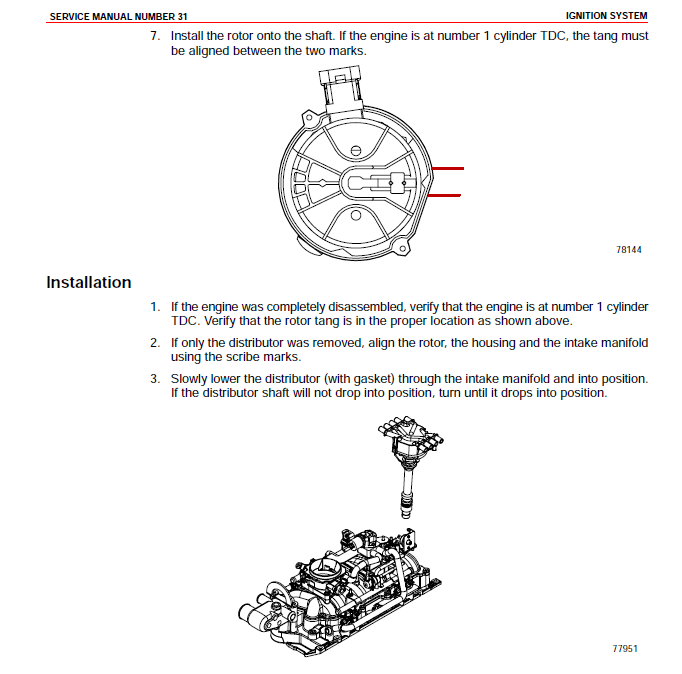 SERVICE MANUAL NUMBER 31

IGNITION SYSTEM

7. Install the rotor onto the shaft. If the engine is at number 1 cylinder TDC, the tang must be aligned between the two marks.

78144

Installation

1. If the engine was completely disassembled, verify that the engine is at number 1 cylinder TDC. Verify that the rotor tang is in the proper location as shown above.

2. If only the distributor was removed, align the rotor, the housing and the intake manifold using the scribe marks.

3. Slowly lower the distributor (with gasket) through the intake manifold and into position. If the distributor shaft will not drop into position, turn until it drops into position.

77951