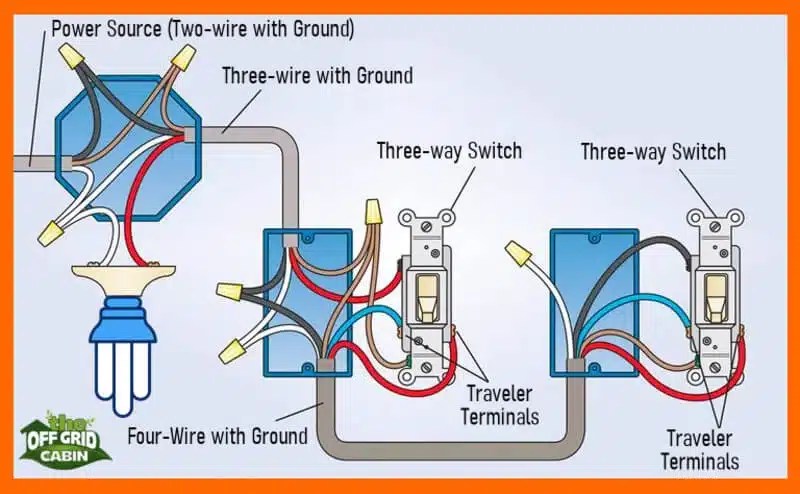 Power Source (Two-wire with Ground)

Three-wire with Ground

Three-way Switch

Three-way Switch

Traveler Terminals

Four-Wire with Ground

Traveler Terminals

the OFF GRID CABIN