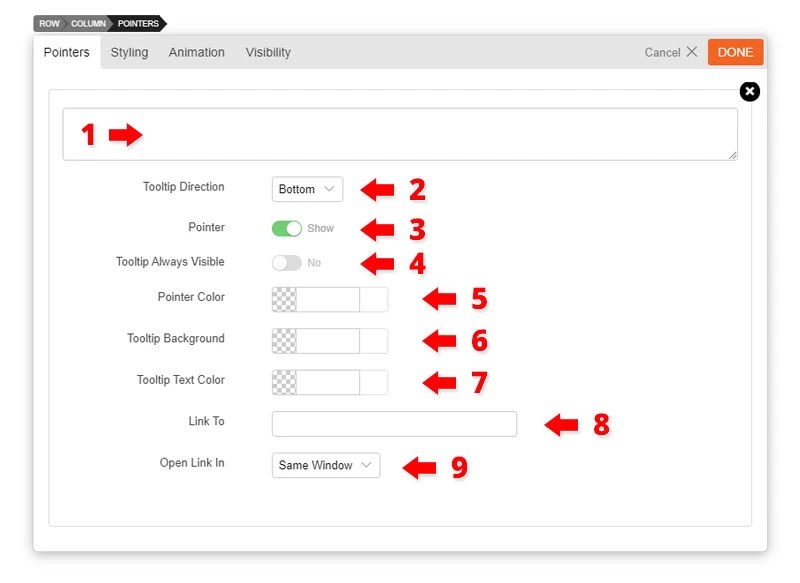 ROW COLUMN POINTERS

Pointers Styling Animation Visibility Cancel DONE

1

Tooltip Direction Bottom 2

Pointer Show 3

Tooltip Always Visible No 4

Pointer Color 5

Tooltip Background 6

Tooltip Text Color 7

Link To 8

Open Link In Same Window 9