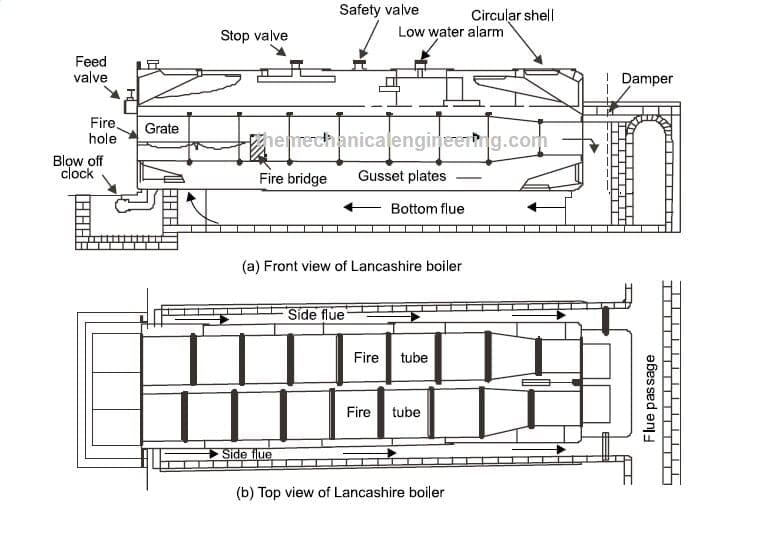 Safety valve
Circular shell
Stop valve
Low water alarm
Feed valve
Damper
Fire hole
Grate
themechanicalengineering.com
Blow off clock
Fire bridge
Gusset plates
Bottom flue

(a) Front view of Lancashire boiler

Side flue
Fire tube
Fire tube
Flue passage
Side flue

(b) Top view of Lancashire boiler