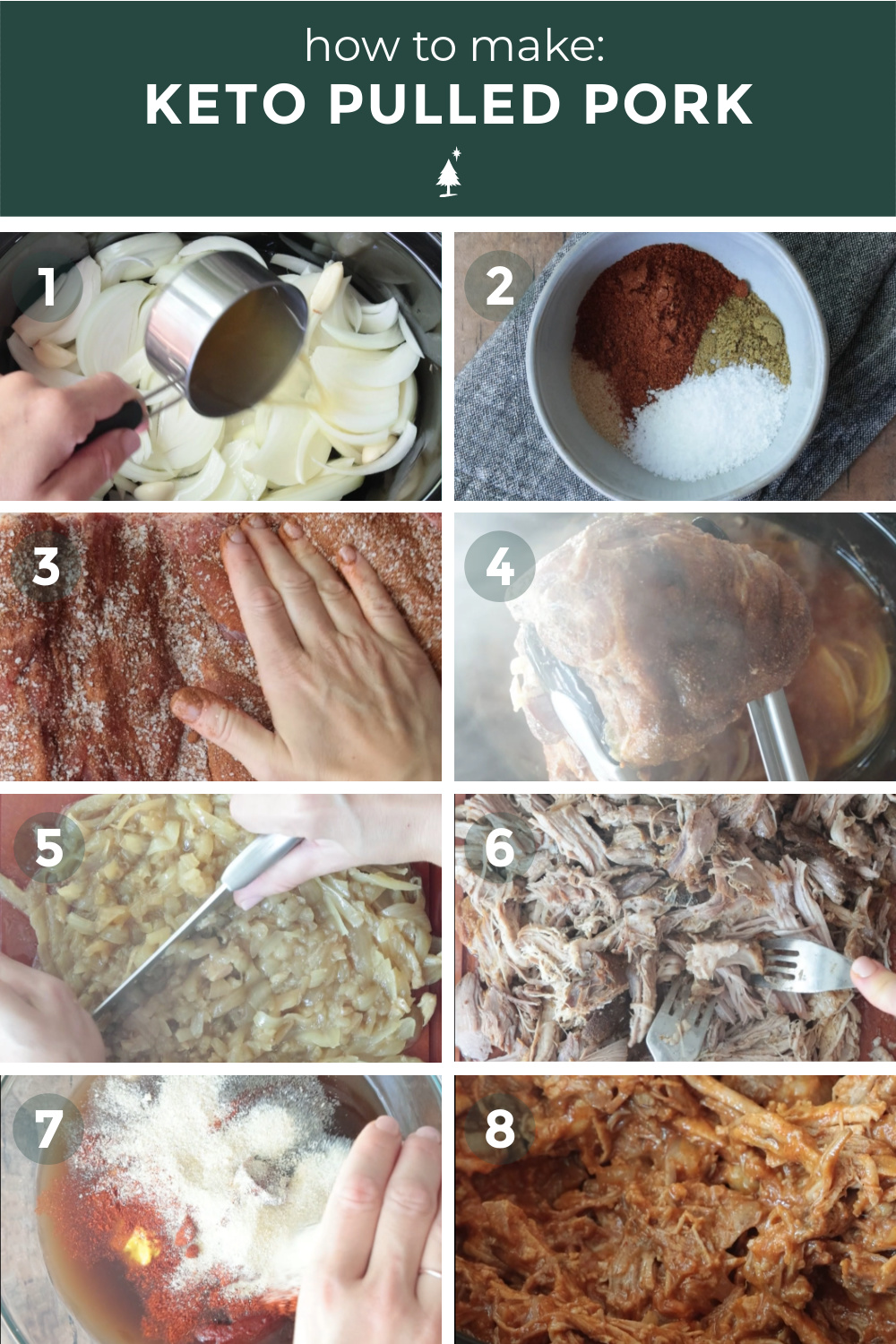 how to make:
KETO PULLED PORK

1

2

3

4

5

6

7

8