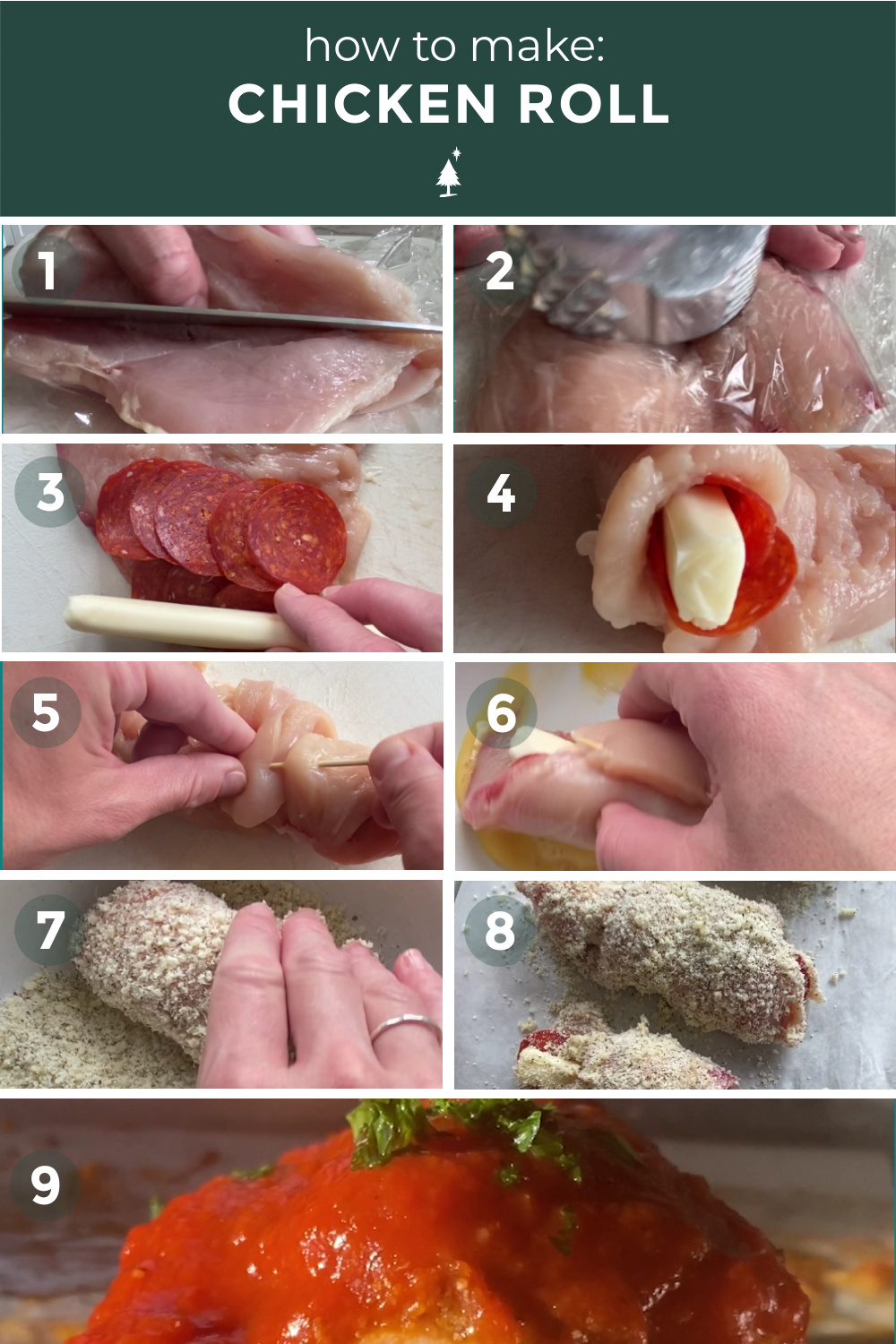 how to make:
CHICKEN ROLL

1

2

3

4

5

6

7

8

9